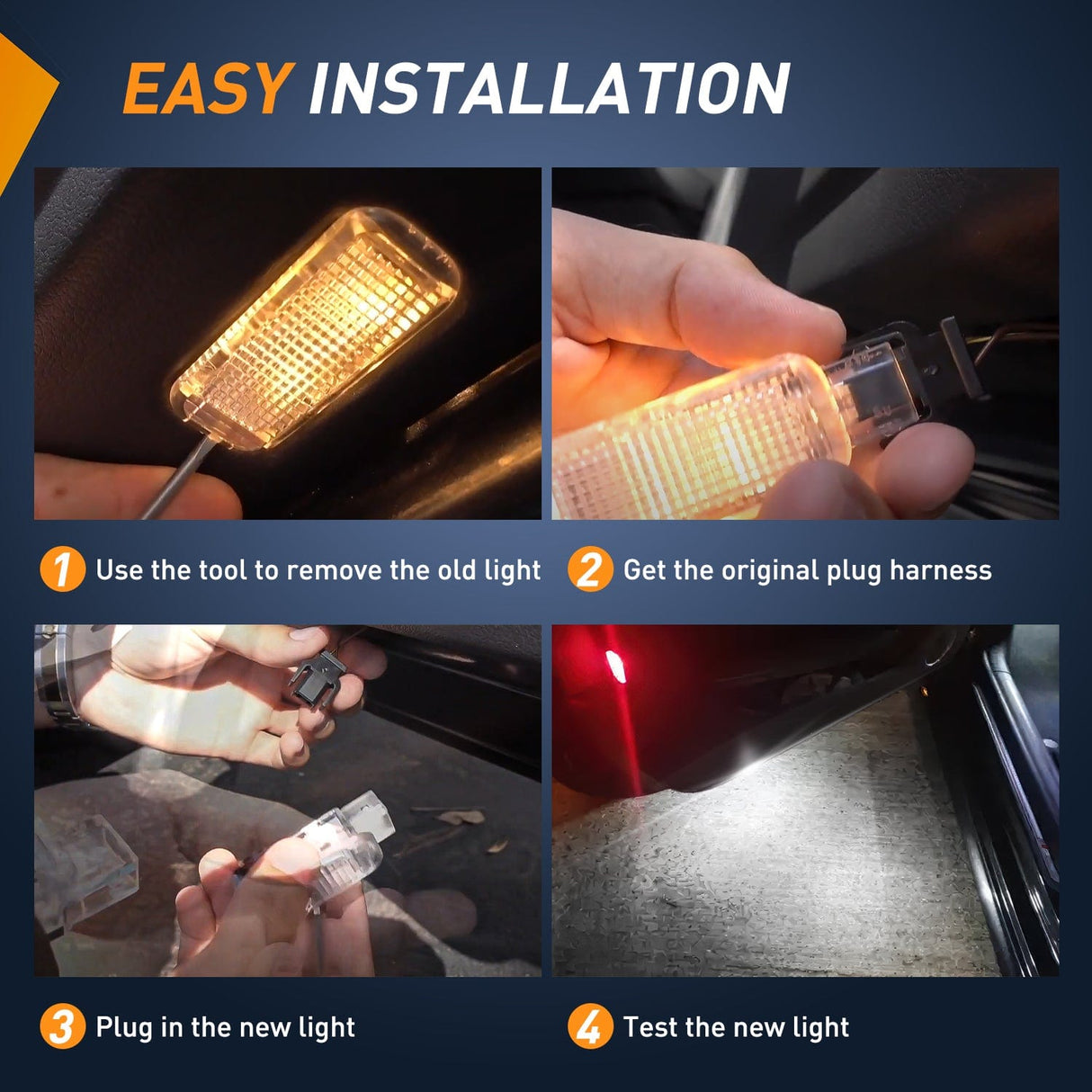 EASY INSTALLATION

1 Use the tool to remove the old light

2 Get the original plug harness

3 Plug in the new light

4 Test the new light