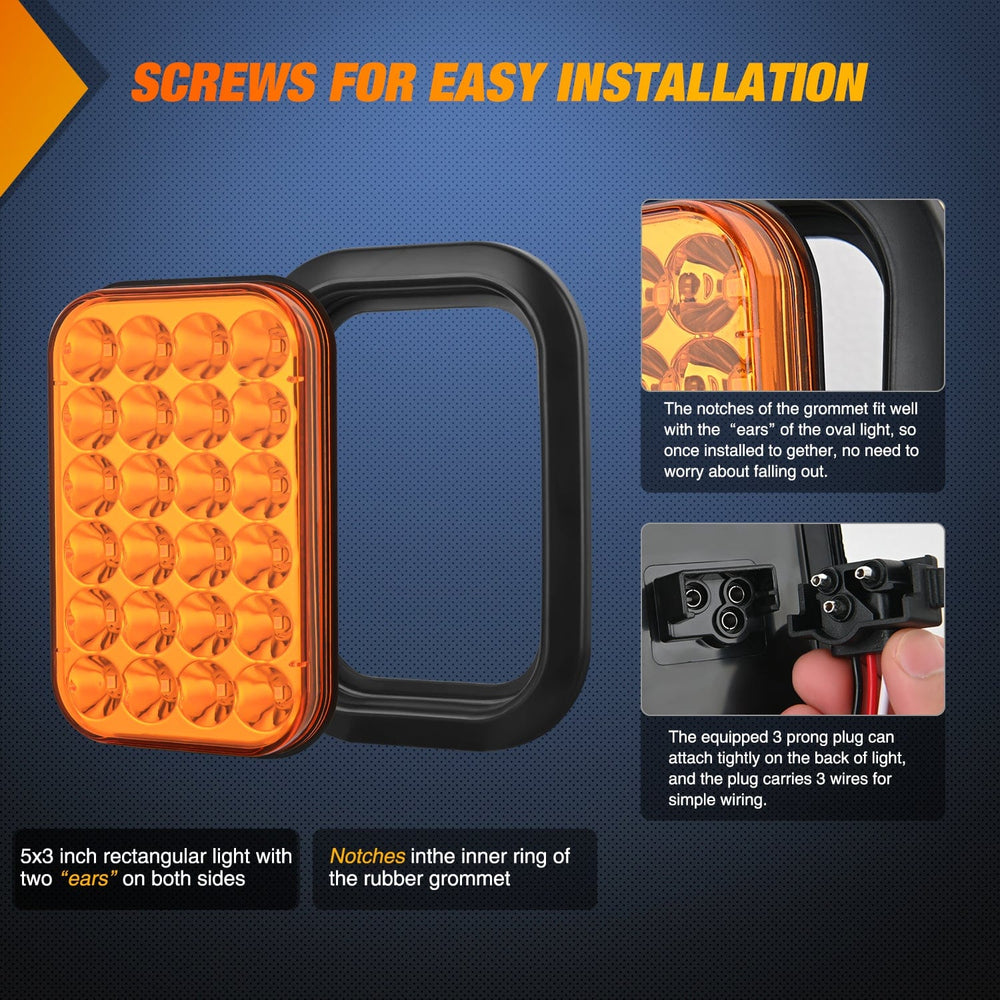 SCREWS FOR EASY INSTALLATION

The notches of the grommet fit well with the "ears" of the oval light, so once installed to gether, no need to worry about falling out.

The equipped 3 prong plug can attach tightly on the back of light, and the plug carries 3 wires for simple wiring.

5x3 inch rectangular light with two "ears" on both sides

Notches inthe inner ring of the rubber grommet