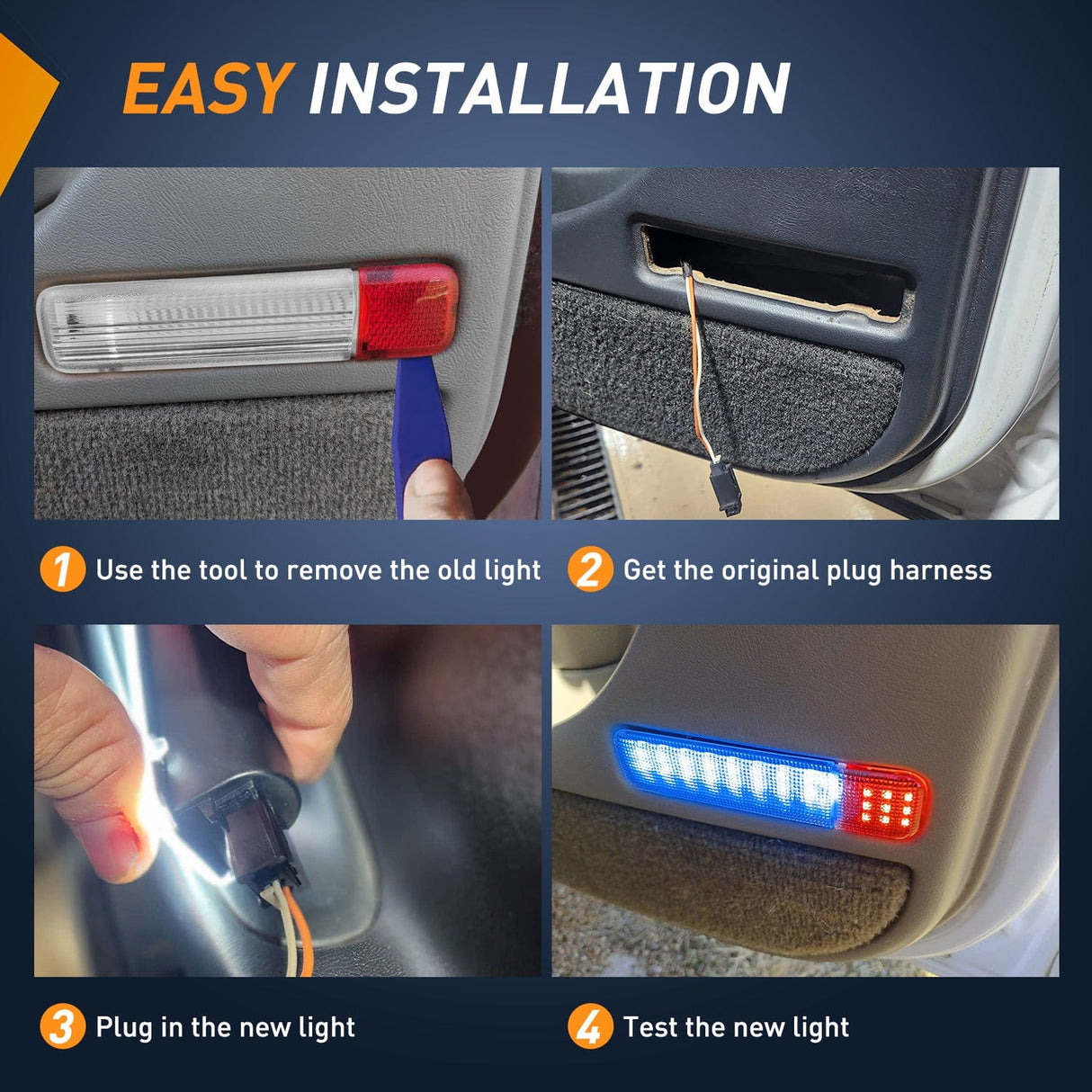 EASY INSTALLATION

1 Use the tool to remove the old light

2 Get the original plug harness

3 Plug in the new light

4 Test the new light