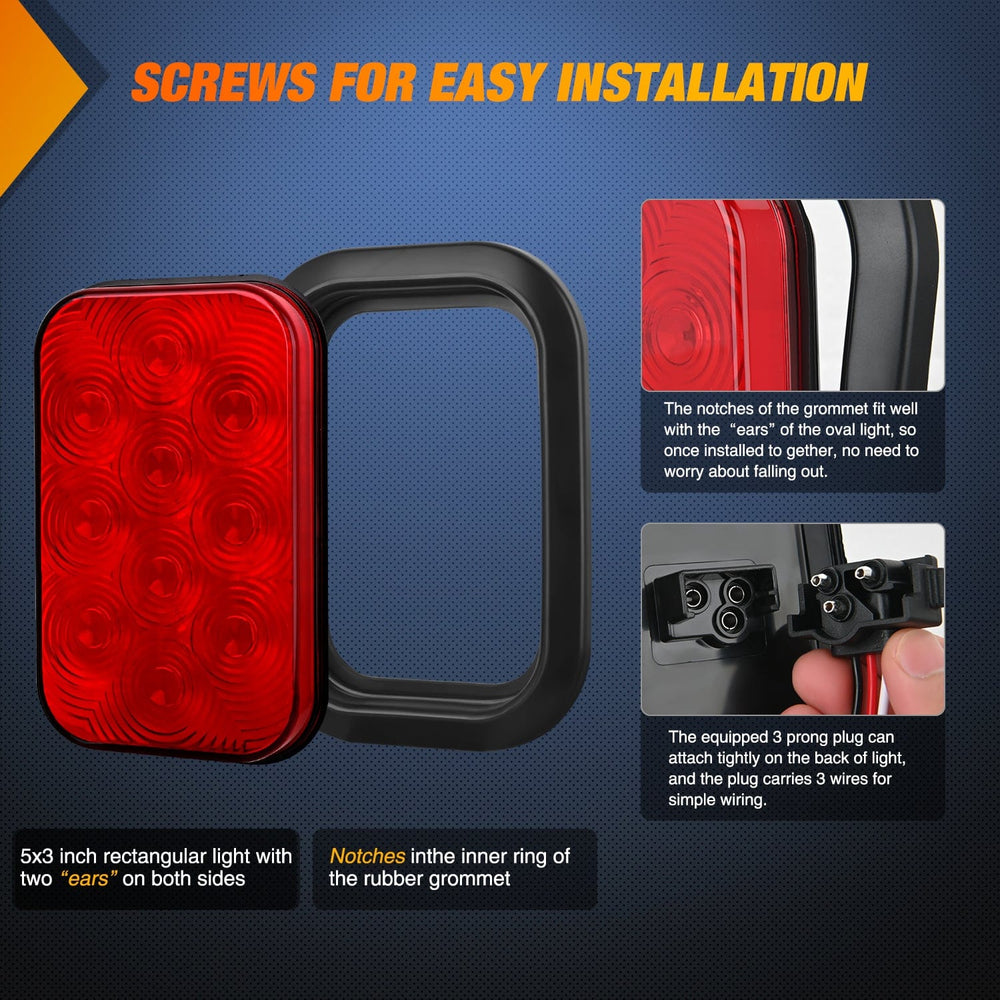 SCREWS FOR EASY INSTALLATION

The notches of the grommet fit well with the "ears" of the oval light, so once installed to gether, no need to worry about falling out.

The equipped 3 prong plug can attach tightly on the back of light, and the plug carries 3 wires for simple wiring.

5x3 inch rectangular light with two "ears" on both sides

Notches inthe inner ring of the rubber grommet