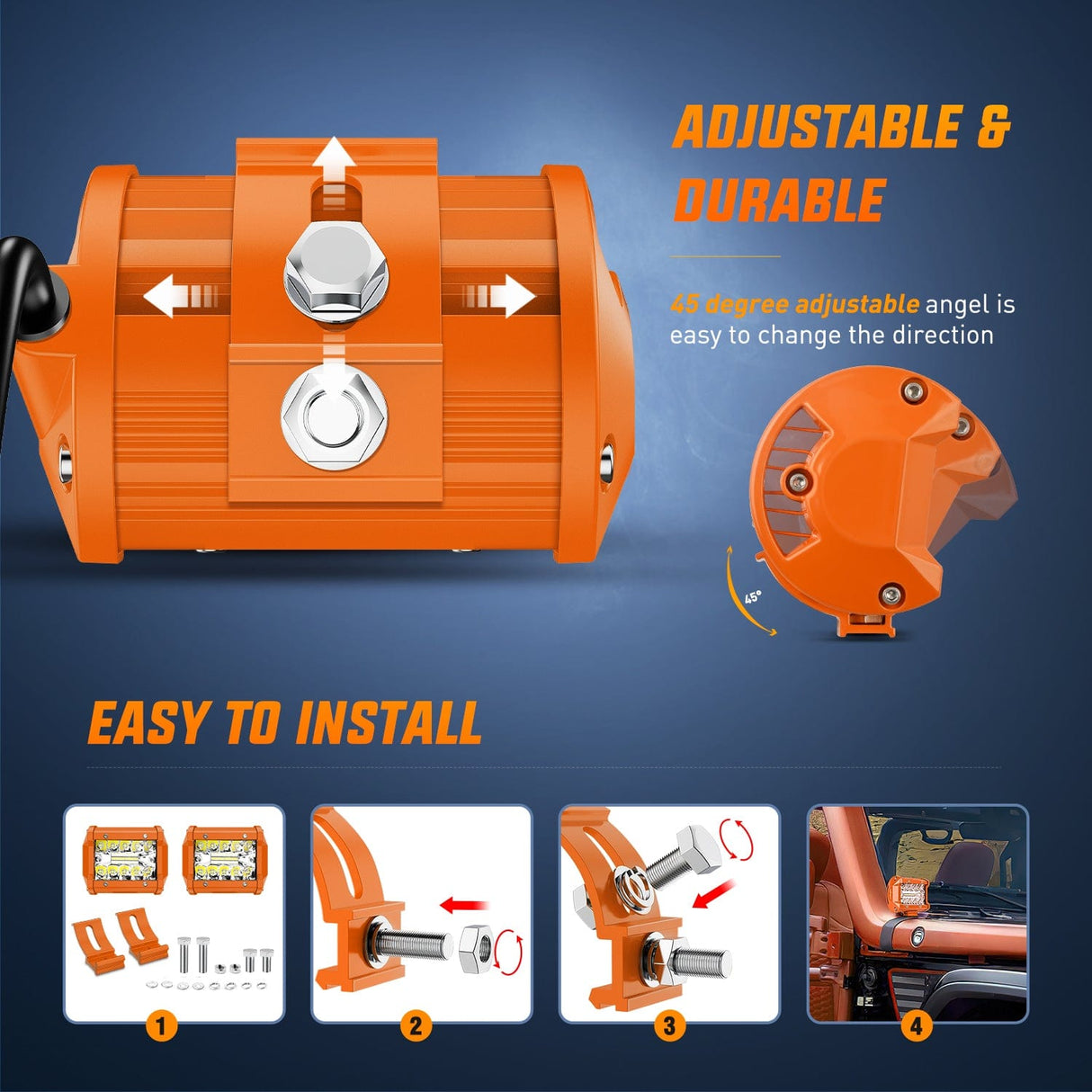 ADJUSTABLE & DURABLE

45 degree adjustable angel is easy to change the direction

45°

EASY TO INSTALL

1

2

3

4