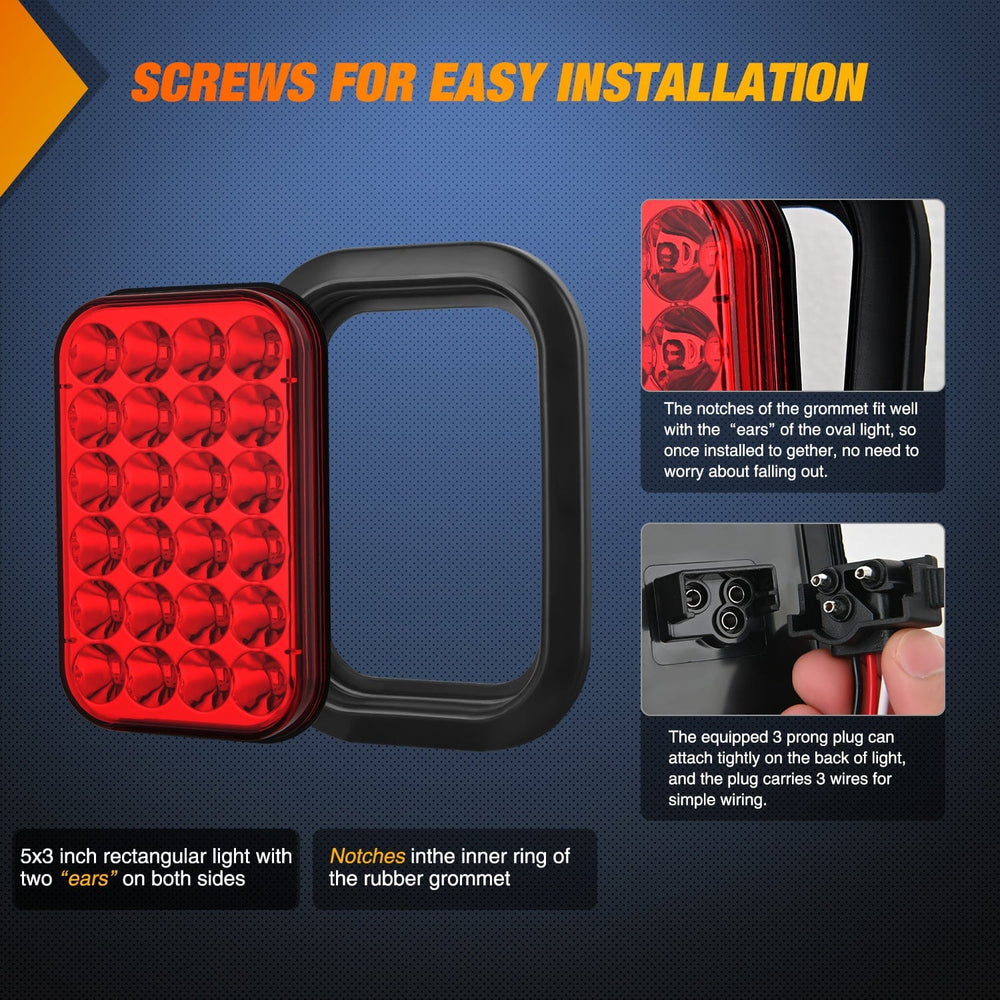 SCREWS FOR EASY INSTALLATION

The notches of the grommet fit well with the "ears" of the oval light, so once installed to gether, no need to worry about falling out.

The equipped 3 prong plug can attach tightly on the back of light, and the plug carries 3 wires for simple wiring.

5x3 inch rectangular light with two "ears" on both sides

Notches inthe inner ring of the rubber grommet