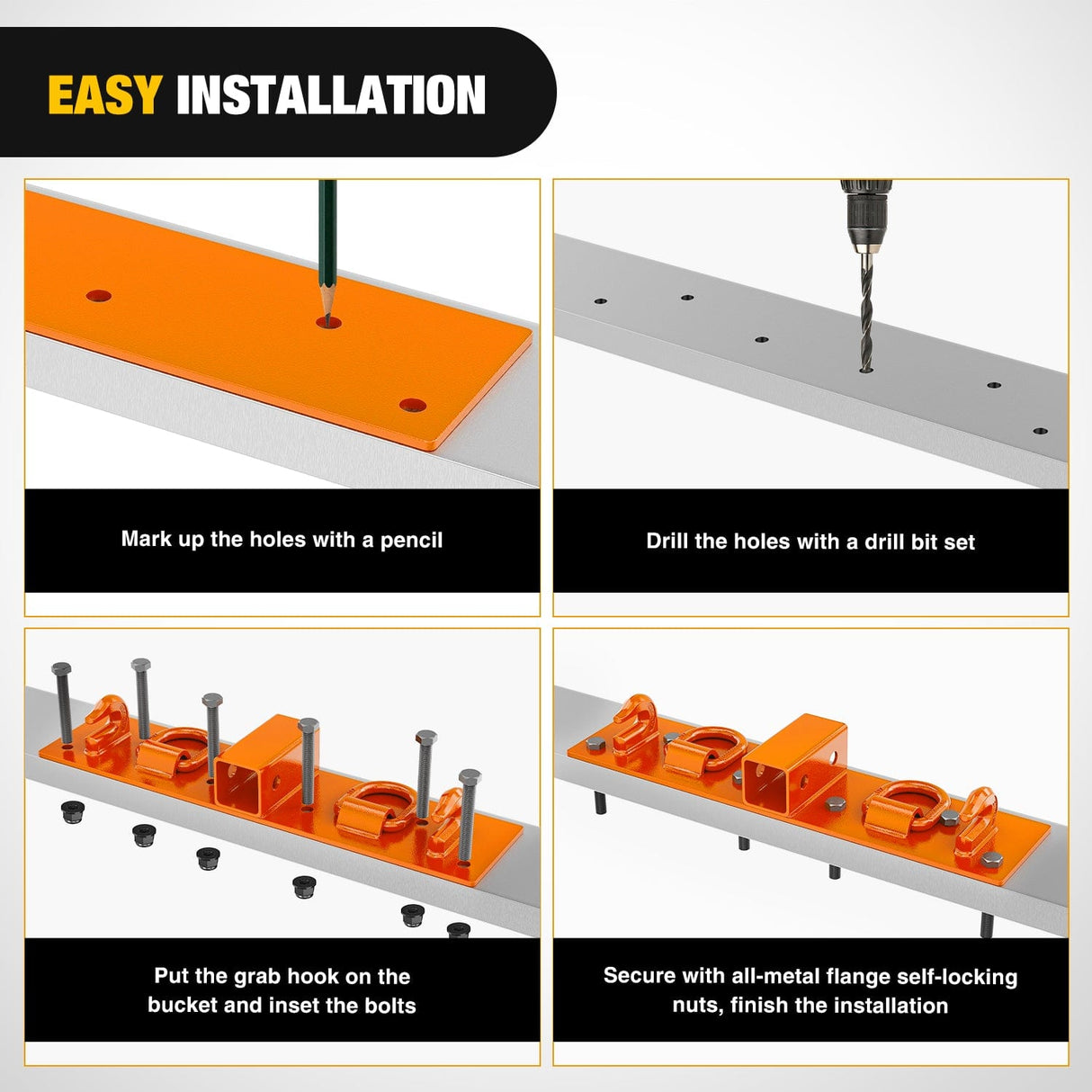 EASY INSTALLATION

Mark up the holes with a pencil

Drill the holes with a drill bit set

Put the grab hook on the bucket and inset the bolts

Secure with all-metal flange self-locking nuts, finish the installation