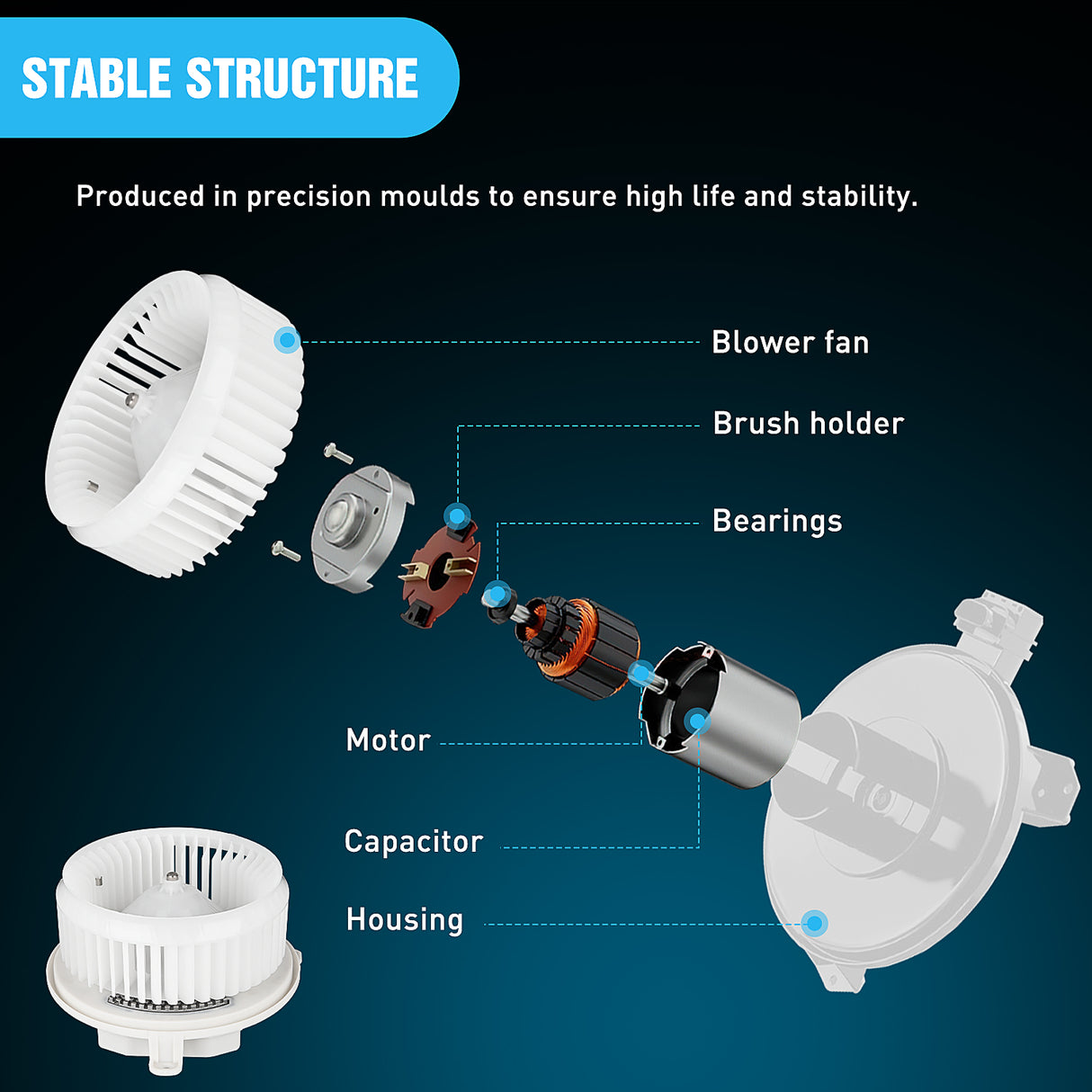 STABLE STRUCTURE

Produced in precision moulds to ensure high life and stability.

Blower fan

Brush holder

Bearings

Motor

Capacitor

Housing