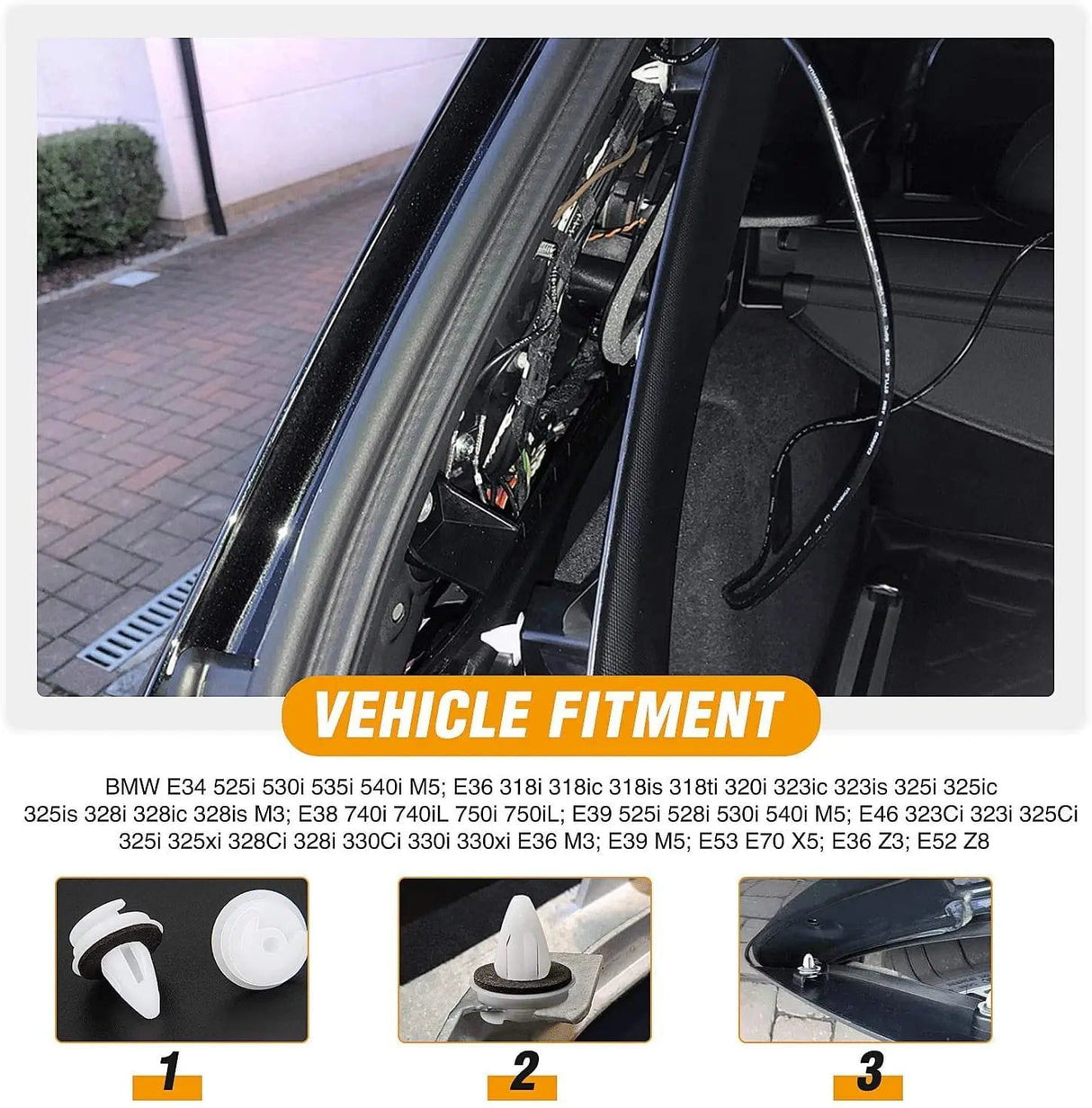 VEHICLE FITMENT

BMW E34 525i 530i 535i 540i M5; E36 318i 318ic 318is 318ti 320i 323ic 323is 325i 325ic 325is 328i 328ic 328is M3; E38 740i 740iL 750i 750iL; E39 525i 528i 530i 540i M5; E46 323Ci 323i 325Ci 325i 325xi 328Ci 328i 330Ci 330i 330xi E36 M3; E39 M5; E53 E70 X5; E36 Z3; E52 Z8

1

2

3