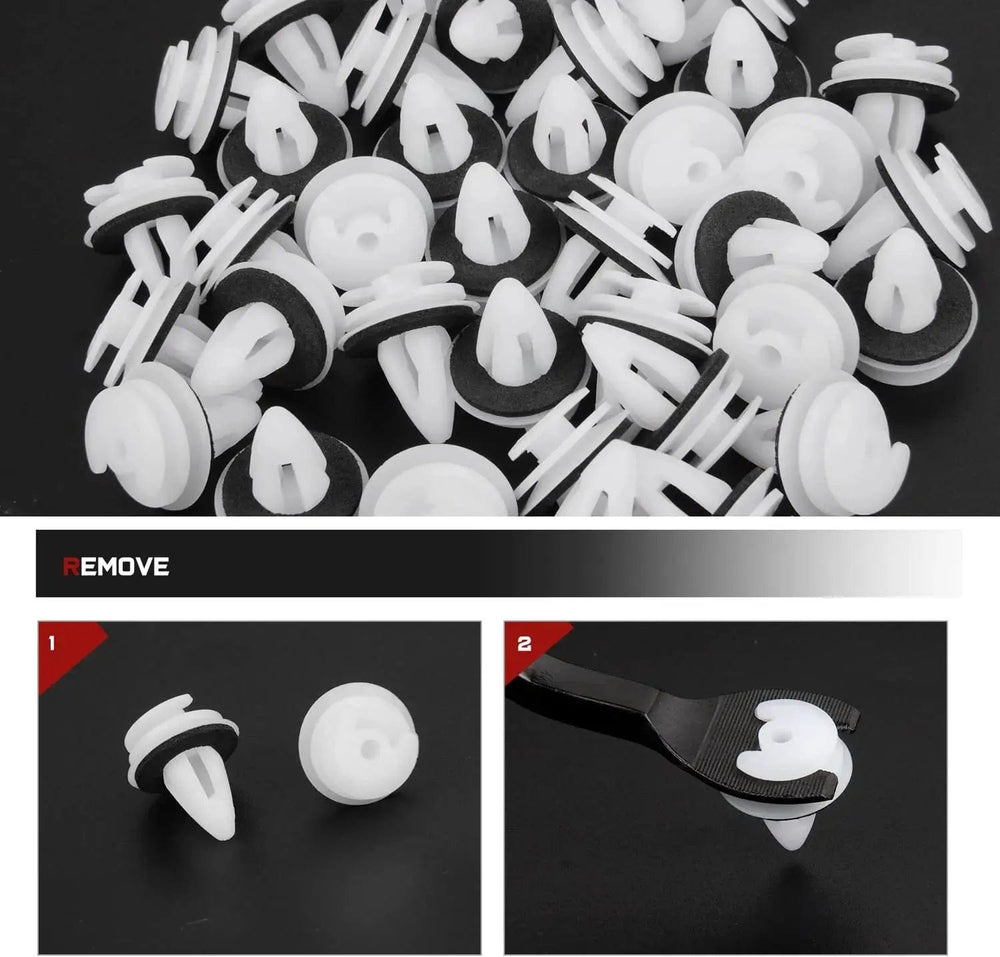 REMOVE

1

2