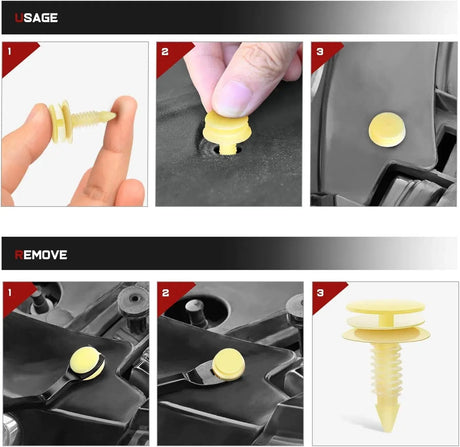 USAGE

1

2

3

REMOVE

1

2

3