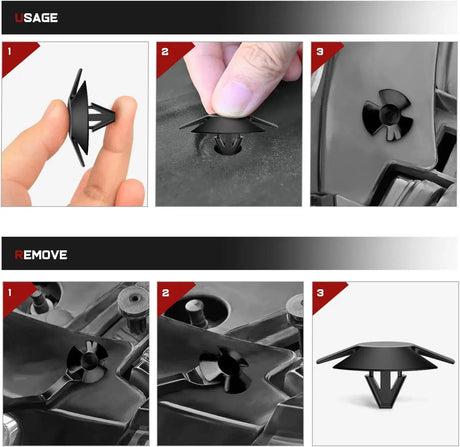 USAGE

1

2

3

REMOVE

1

2

3