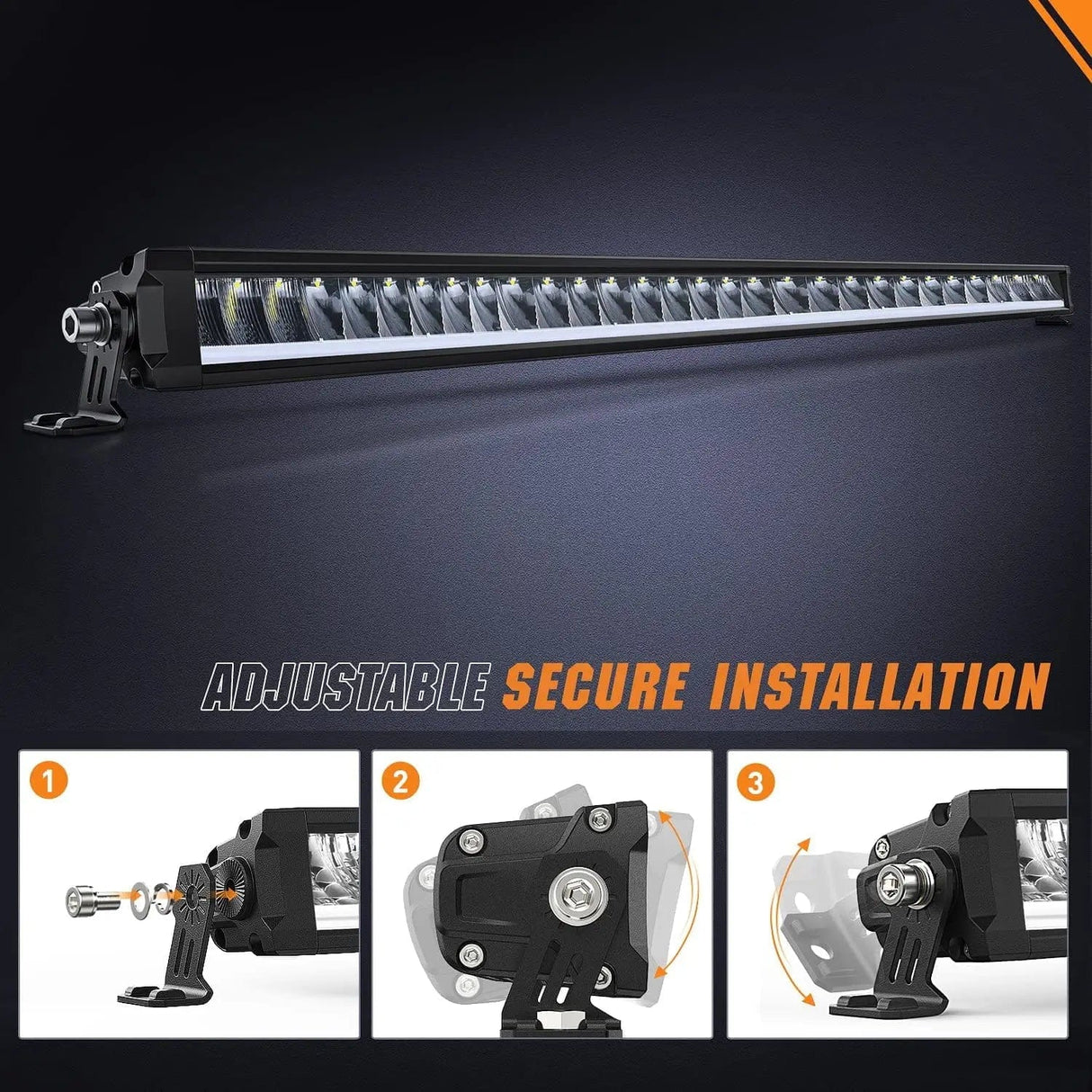 ADJUSTABLE SECURE INSTALLATION

1

2

3