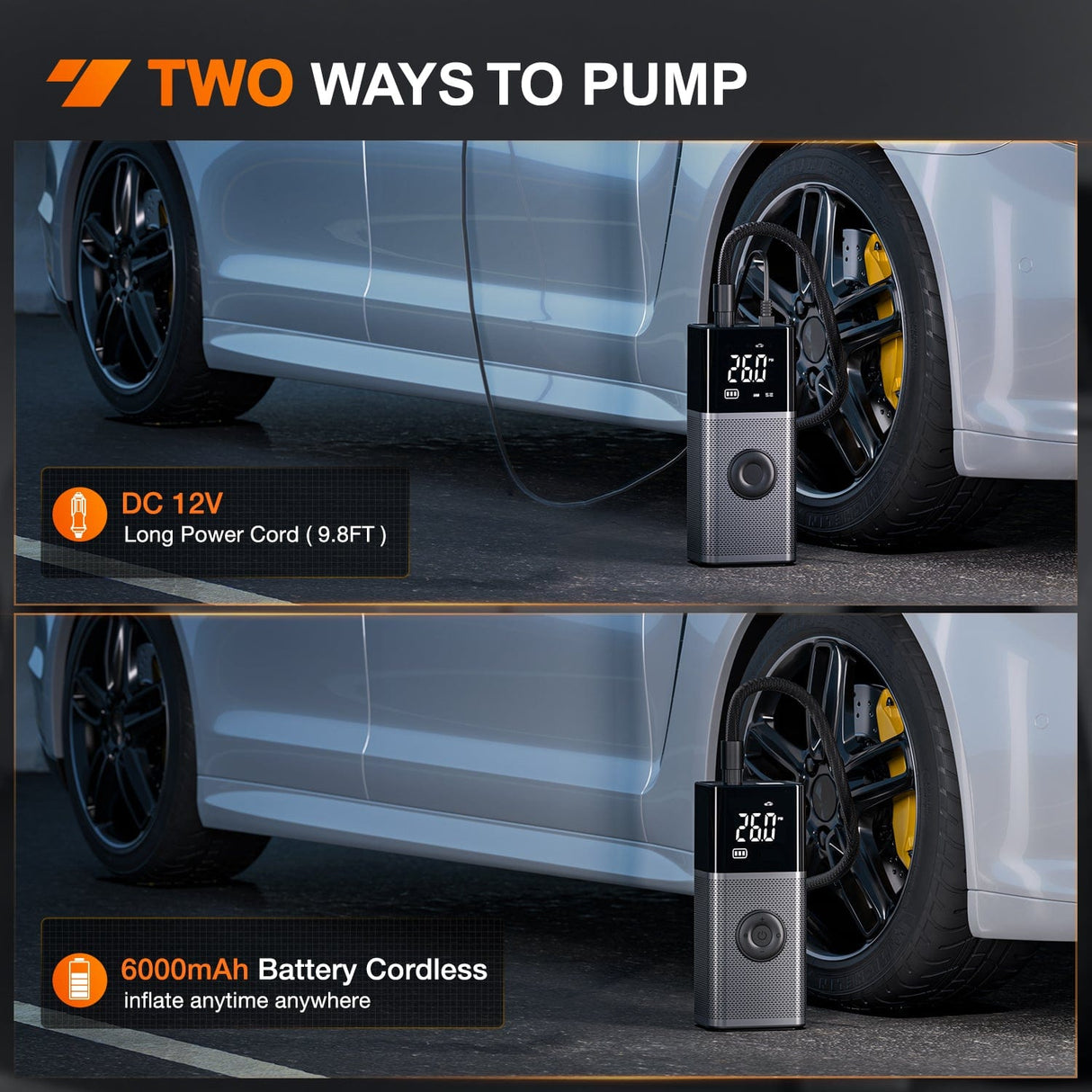 TWO WAYS TO PUMP

26.0

DC 12V
Long Power Cord ( 9.8FT )

26.0

6000mAh Battery Cordless
inflate anytime anywhere