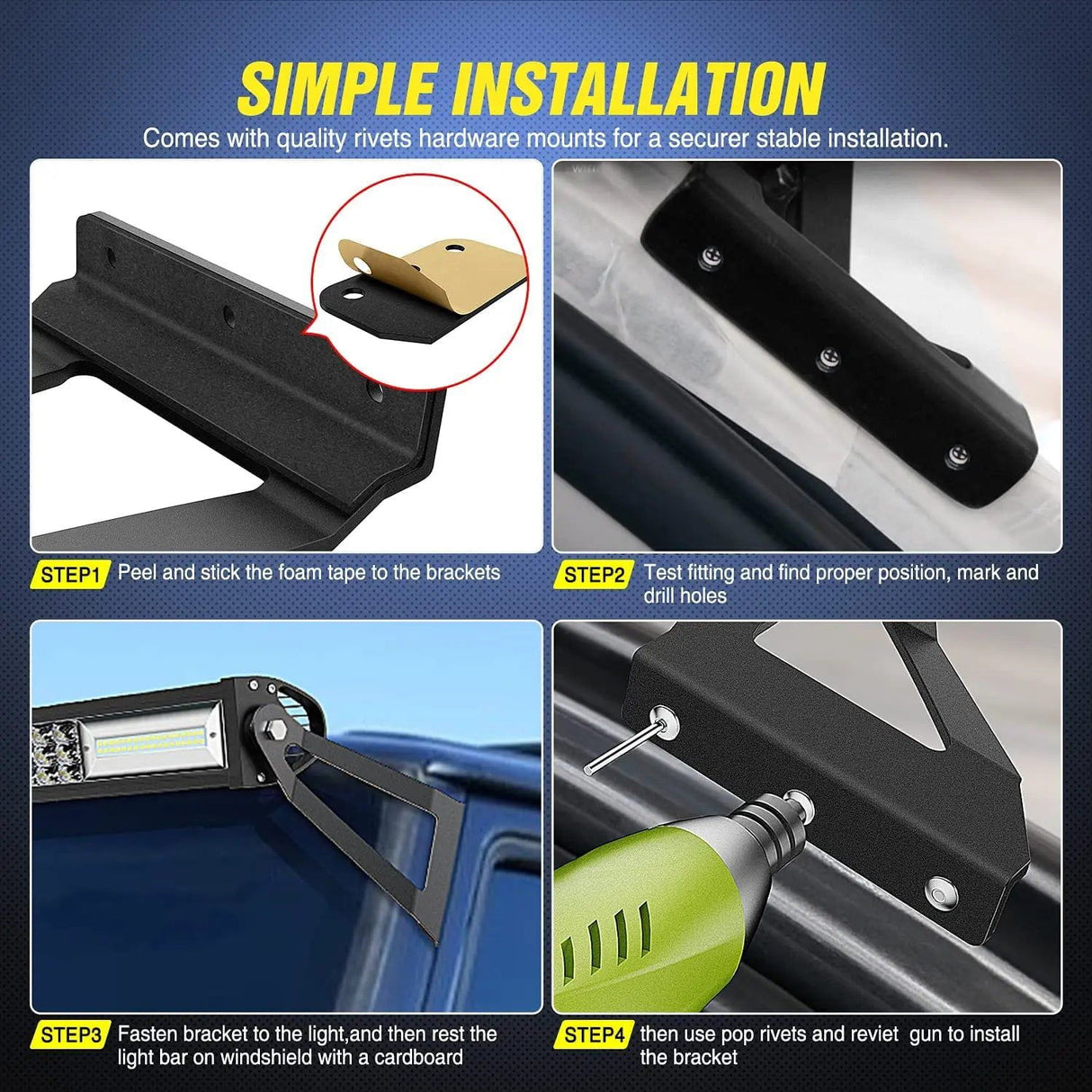 SIMPLE INSTALLATION

Comes with quality rivets hardware mounts for a securer stable installation.

STEP1 Peel and stick the foam tape to the brackets

STEP2 Test fitting and find proper position, mark and drill holes

STEP3 Fasten bracket to the light,and then rest the light bar on windshield with a cardboard

STEP4 then use pop rivets and reviet gun to install the bracket