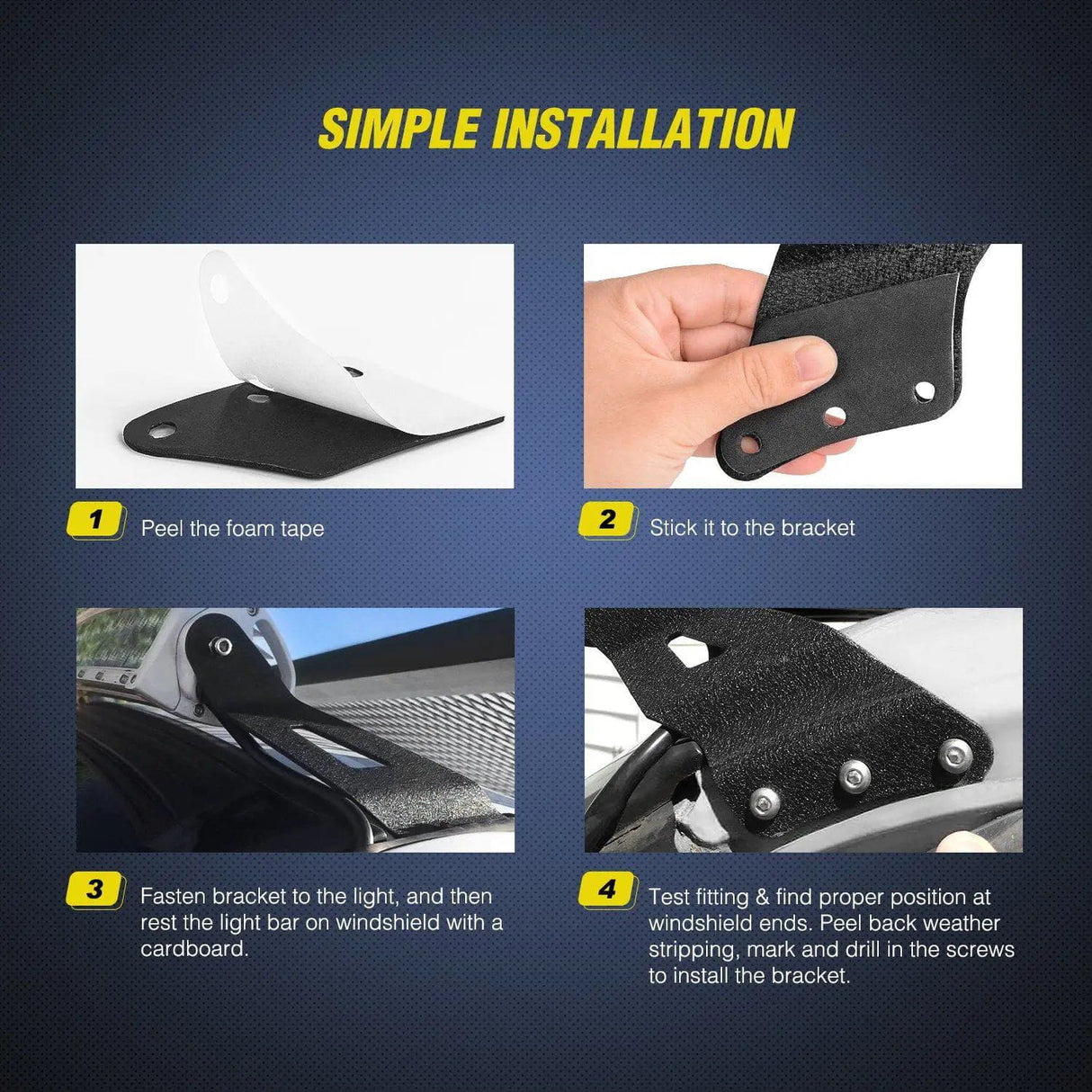 SIMPLE INSTALLATION

1 Peel the foam tape

2 Stick it to the bracket

3 Fasten bracket to the light, and then rest the light bar on windshield with a cardboard.

4 Test fitting & find proper position at windshield ends. Peel back weather stripping, mark and drill in the screws to install the bracket.