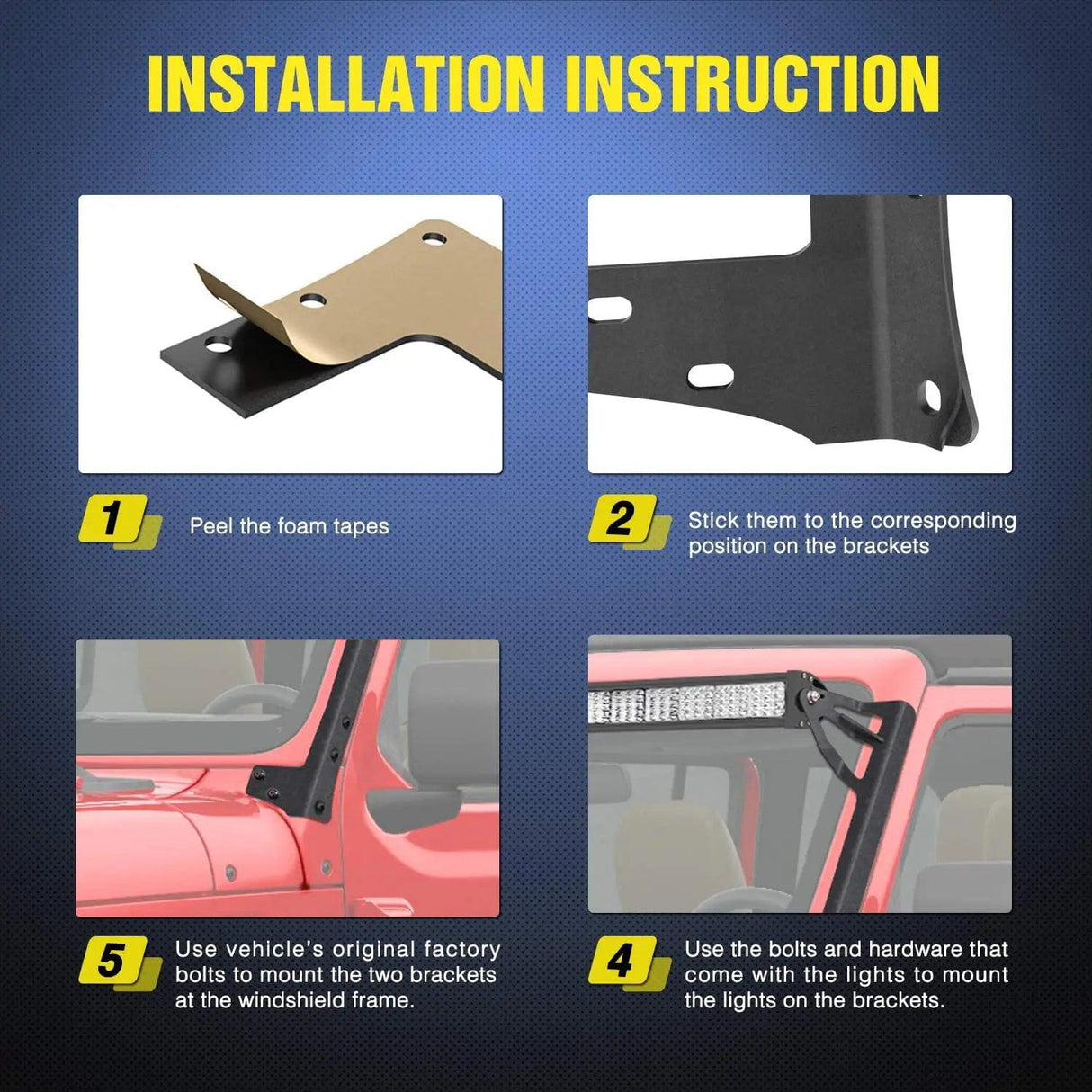 INSTALLATION INSTRUCTION

1 Peel the foam tapes

2 Stick them to the corresponding position on the brackets

5 Use vehicle's original factory bolts to mount the two brackets at the windshield frame.

4 Use the bolts and hardware that come with the lights to mount the lights on the brackets.