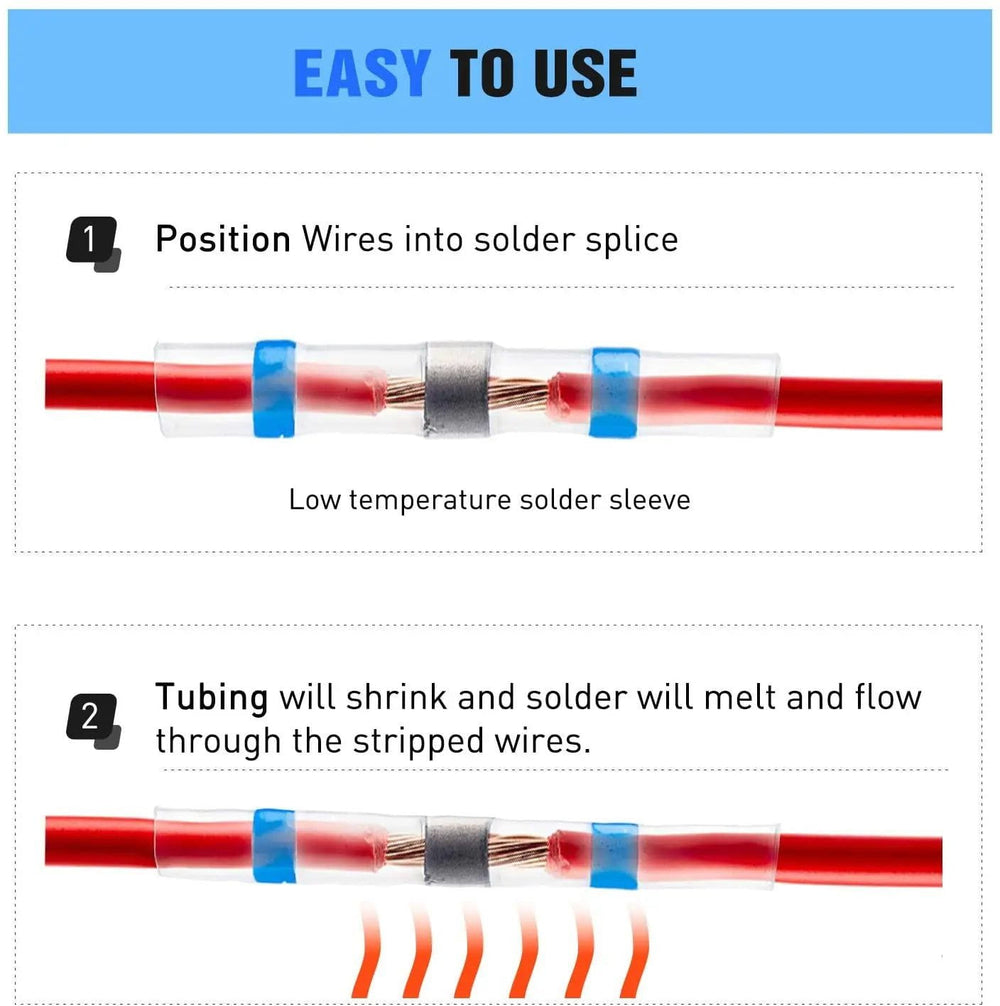 EASY TO USE

1 Position Wires into solder splice

Low temperature solder sleeve

2 Tubing will shrink and solder will melt and flow through the stripped wires.