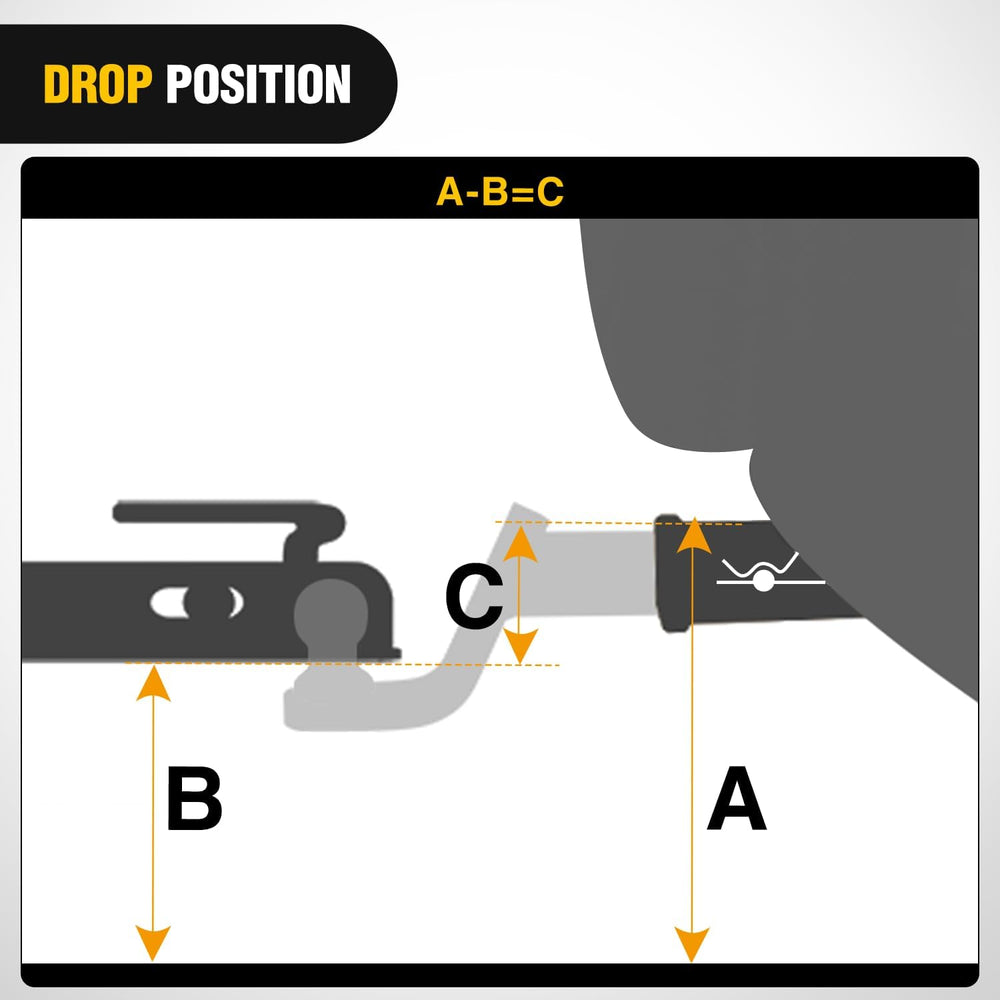 DROP POSITION

A-B=C

C

B

A