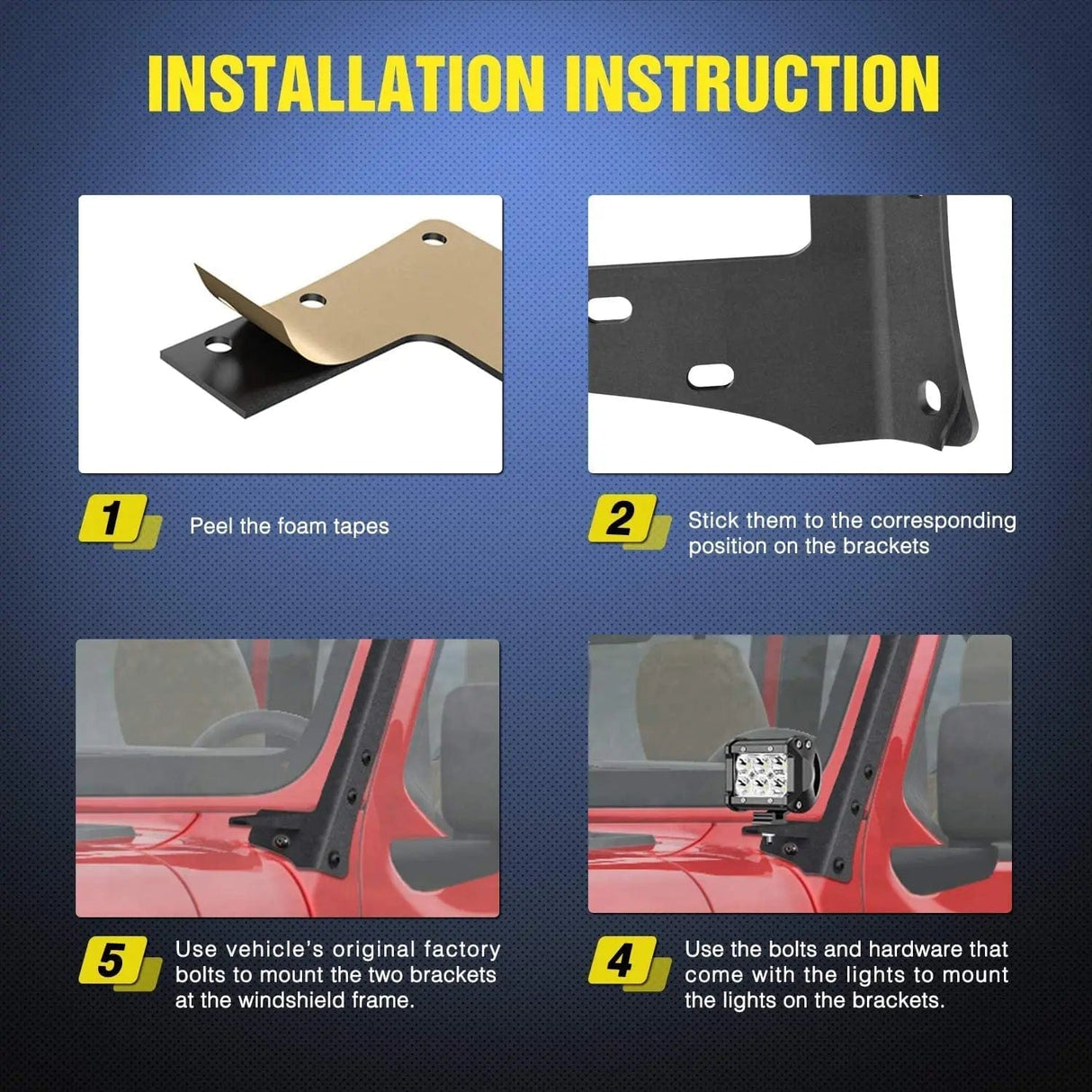 INSTALLATION INSTRUCTION

1 Peel the foam tapes

2 Stick them to the corresponding position on the brackets

5 Use vehicle's original factory bolts to mount the two brackets at the windshield frame.

4 Use the bolts and hardware that come with the lights to mount the lights on the brackets.