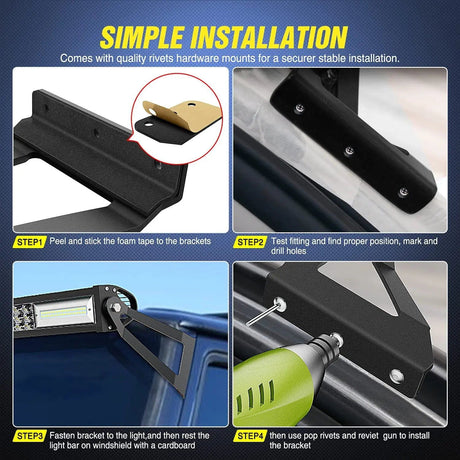 SIMPLE INSTALLATION

Comes with quality rivets hardware mounts for a securer stable installation.

STEP1 Peel and stick the foam tape to the brackets

STEP2 Test fitting and find proper position, mark and drill holes

STEP3 Fasten bracket to the light,and then rest the light bar on windshield with a cardboard

STEP4 then use pop rivets and reviet gun to install the bracket