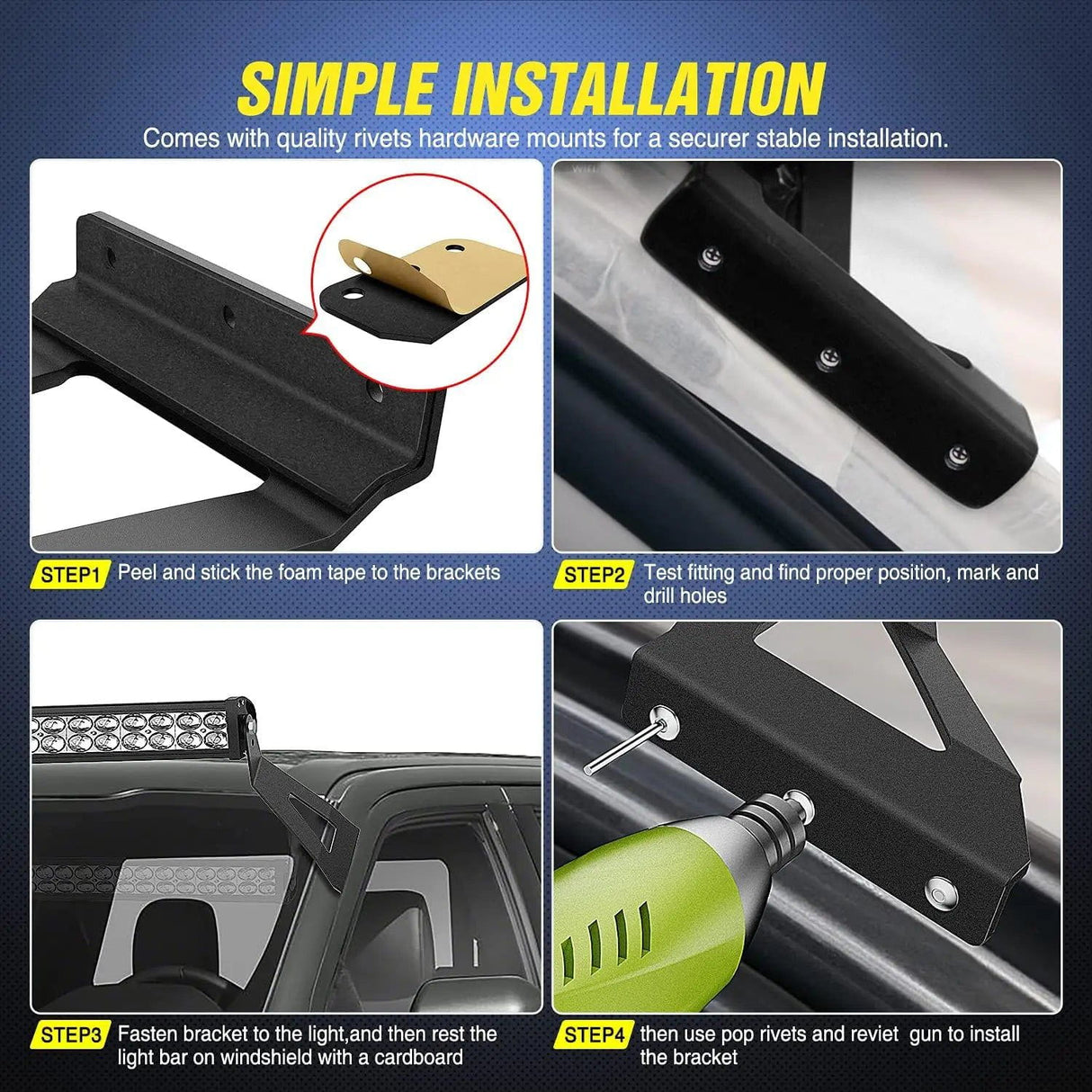 SIMPLE INSTALLATION

Comes with quality rivets hardware mounts for a securer stable installation.

STEP1 Peel and stick the foam tape to the brackets

STEP2 Test fitting and find proper position, mark and drill holes

STEP3 Fasten bracket to the light,and then rest the light bar on windshield with a cardboard

STEP4 then use pop rivets and reviet gun to install the bracket