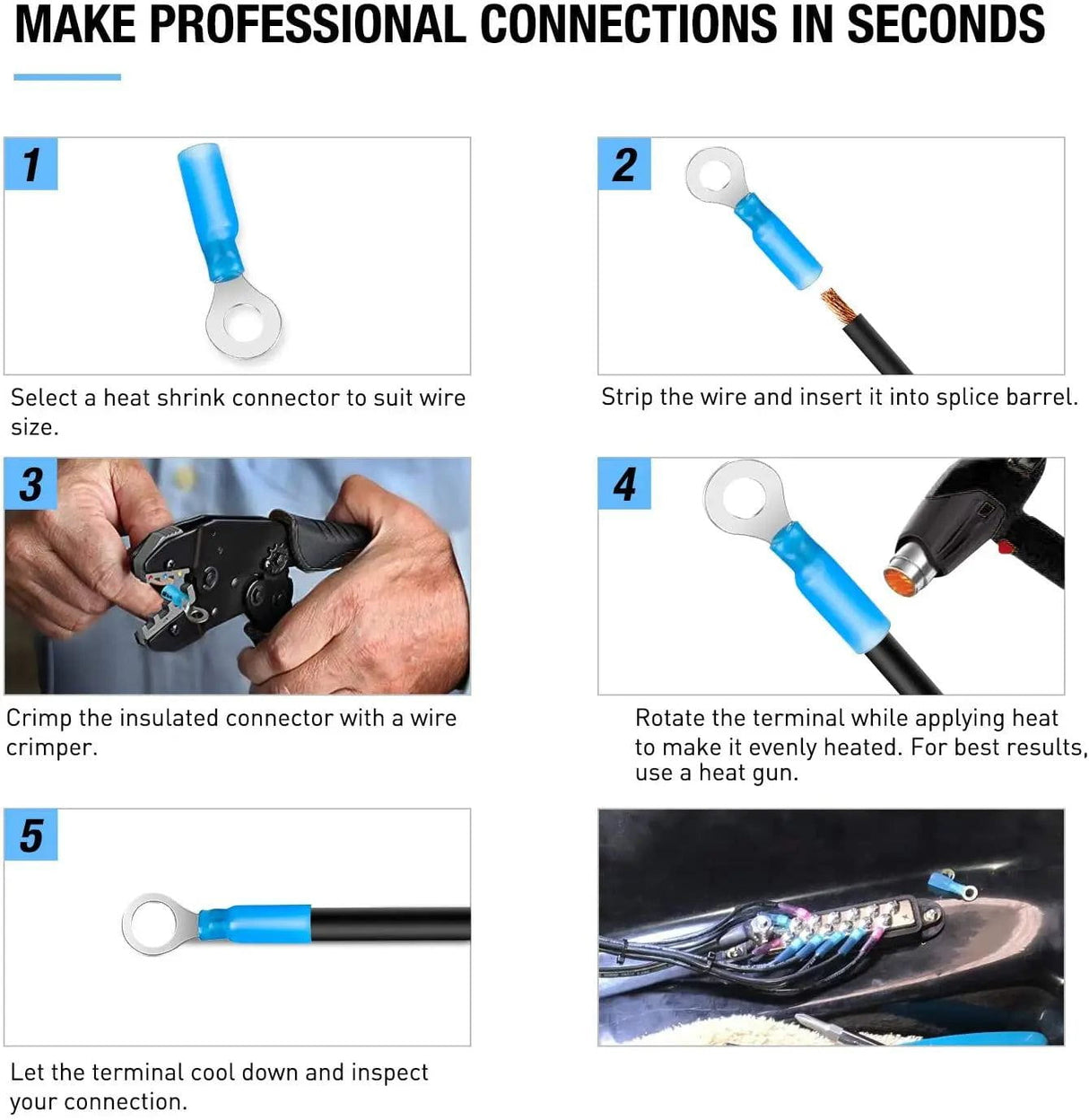 MAKE PROFESSIONAL CONNECTIONS IN SECONDS

1

Select a heat shrink connector to suit wire size.

2

Strip the wire and insert it into splice barrel.

3

Crimp the insulated connector with a wire crimper.

4

Rotate the terminal while applying heat to make it evenly heated. For best results, use a heat gun.

5

Let the terminal cool down and inspect your connection.