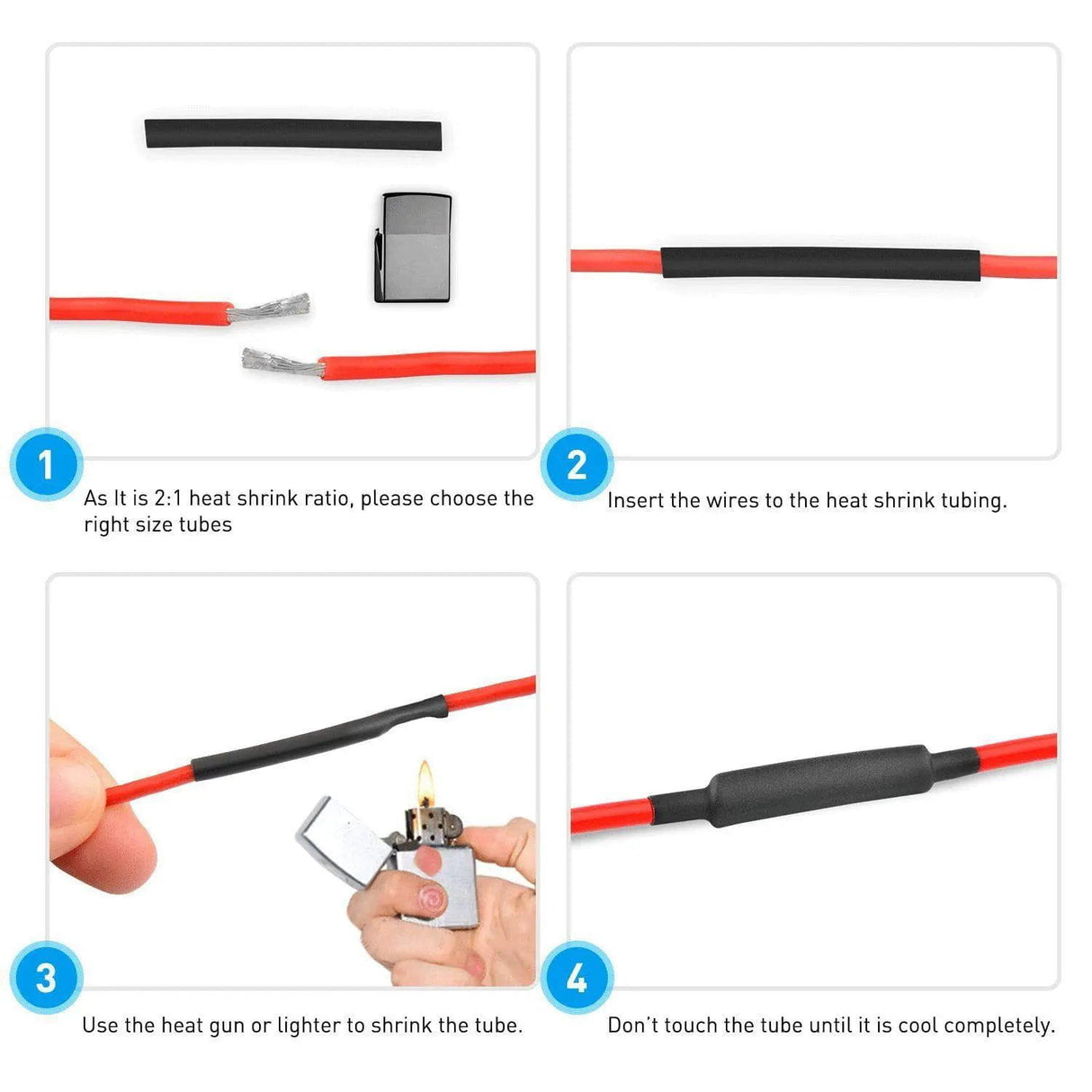 1

As It is 2:1 heat shrink ratio, please choose the right size tubes

2

Insert the wires to the heat shrink tubing.

3

Use the heat gun or lighter to shrink the tube.

4

Don't touch the tube until it is cool completely.