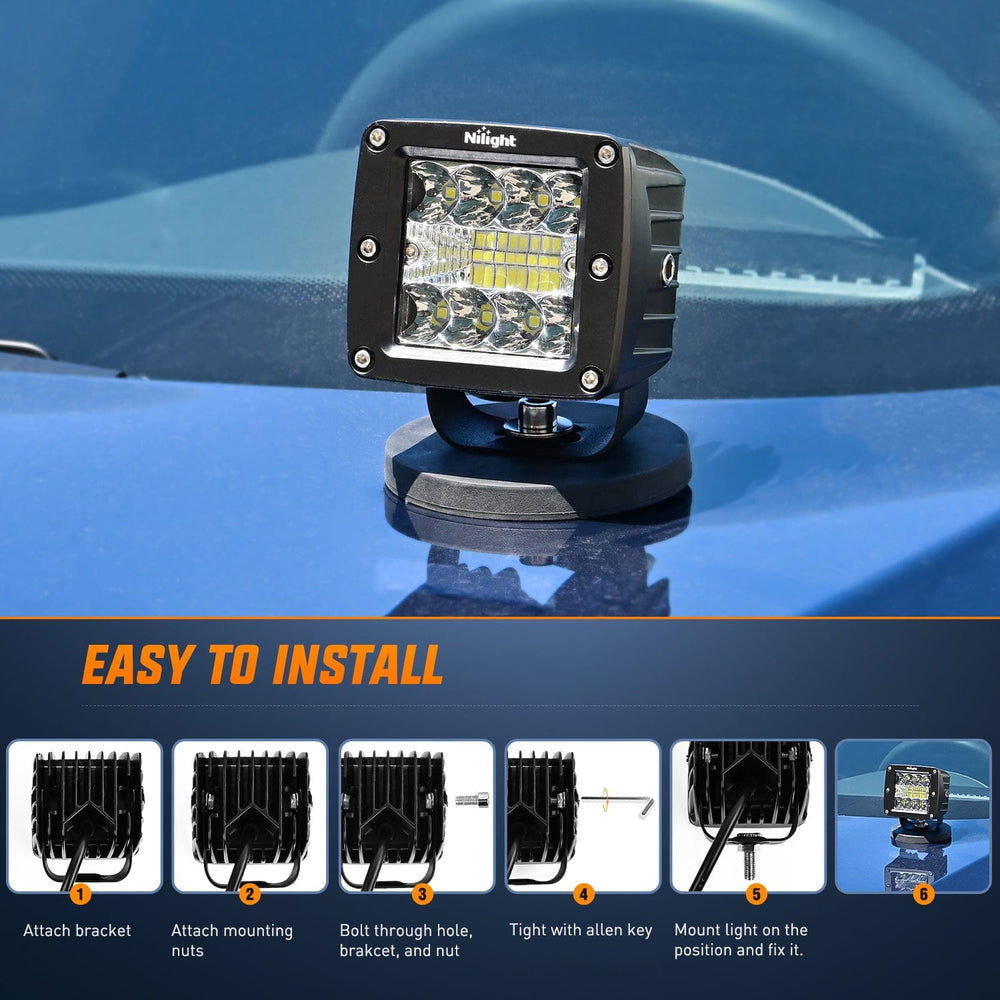 Nilight

EASY TO INSTALL

1
Attach bracket

2
Attach mounting nuts

3
Bolt through hole, brakcet, and nut

4
Tight with allen key

5
Mount light on the position and fix it.

6