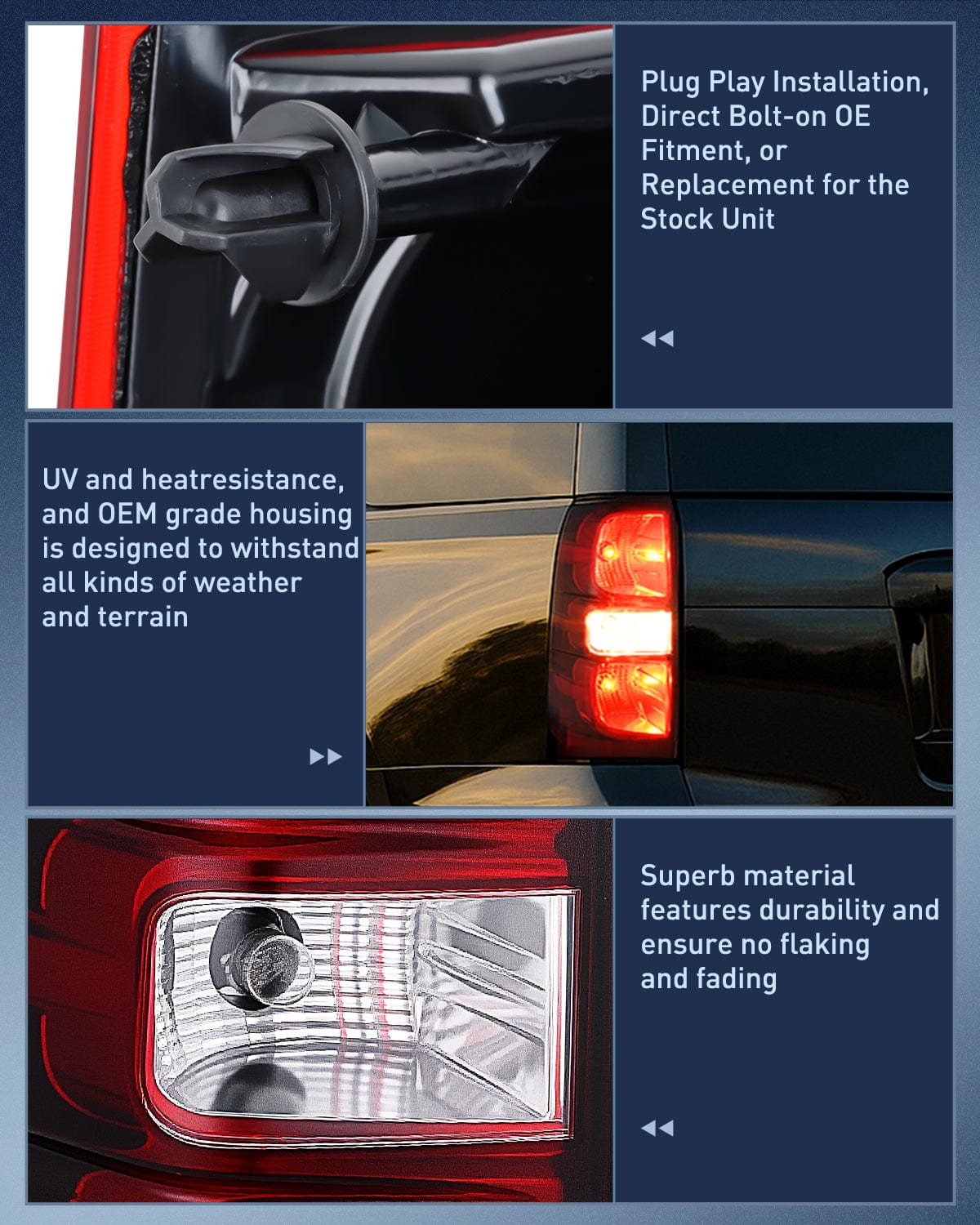 Plug Play Installation, Direct Bolt-on OE Fitment, or Replacement for the Stock Unit

UV and heatresistance, and OEM grade housing is designed to withstand all kinds of weather and terrain

Superb material features durability and ensure no flaking and fading