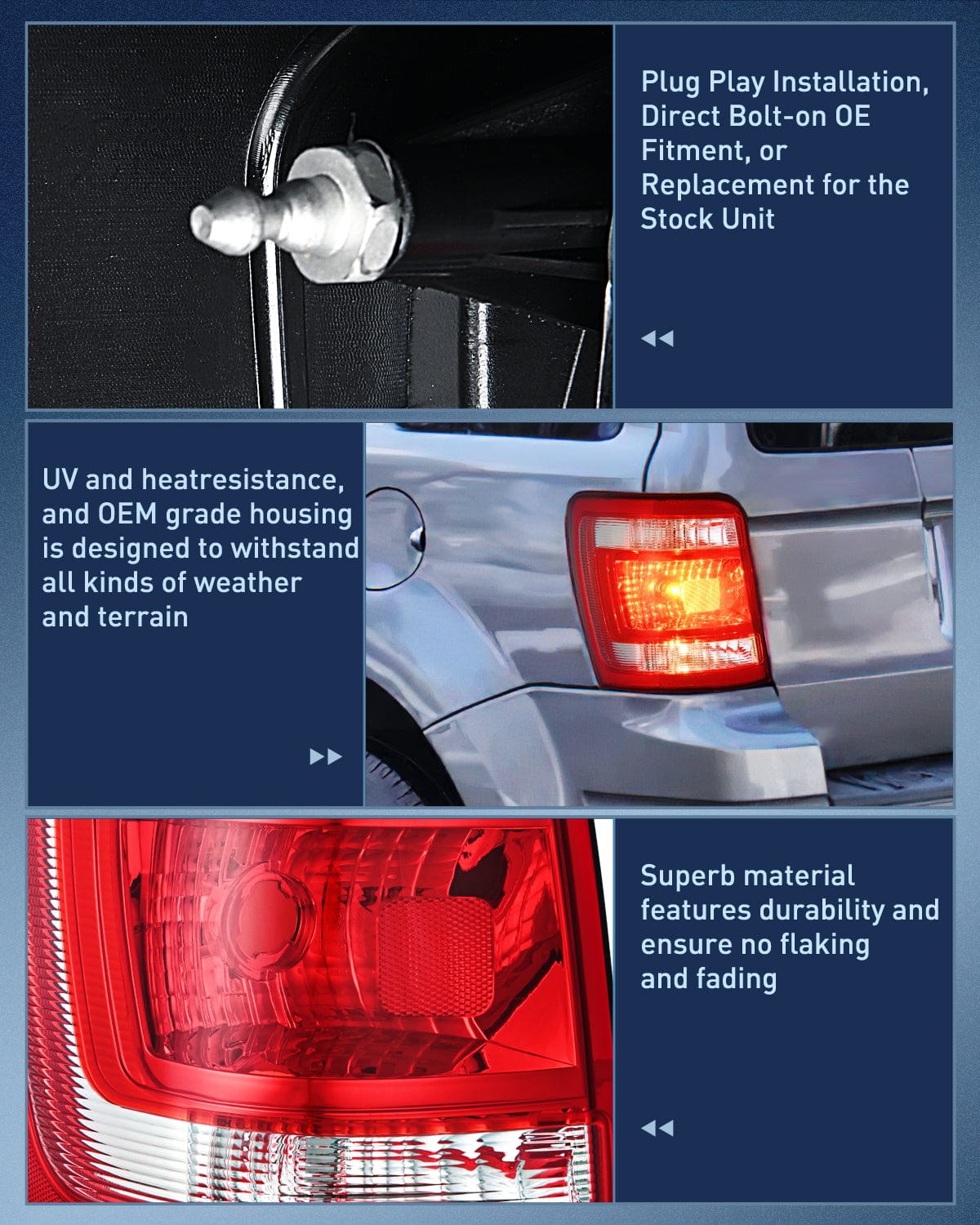 Plug Play Installation, Direct Bolt-on OE Fitment, or Replacement for the Stock Unit

UV and heatresistance, and OEM grade housing is designed to withstand all kinds of weather and terrain

Superb material features durability and ensure no flaking and fading