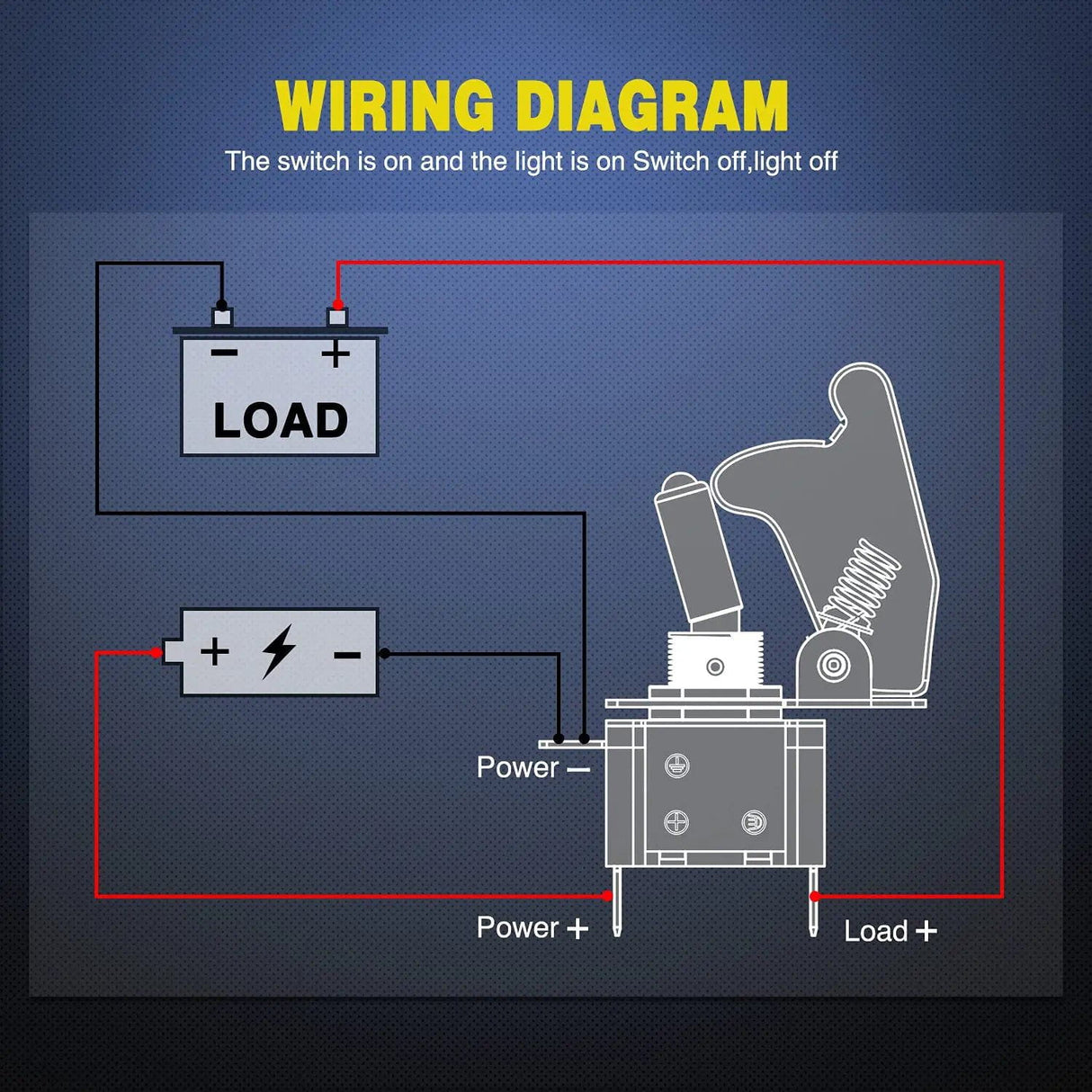 WIRING DIAGRAM

The switch is on and the light is on Switch off,light off

− +

LOAD

+ −

Power −

Power +

Load +