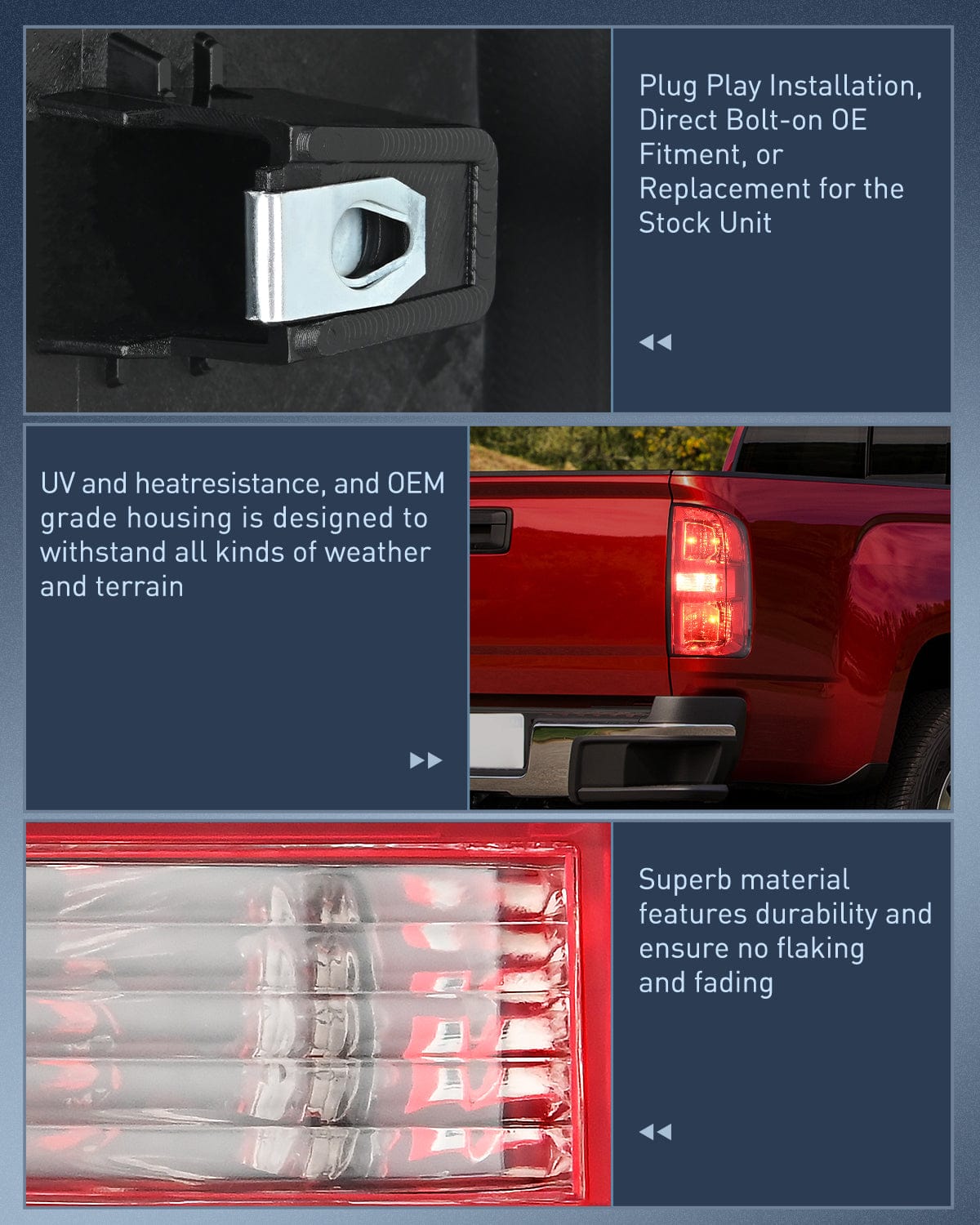 Plug Play Installation, Direct Bolt-on OE Fitment, or Replacement for the Stock Unit

UV and heatresistance, and OEM grade housing is designed to withstand all kinds of weather and terrain

Superb material features durability and ensure no flaking and fading