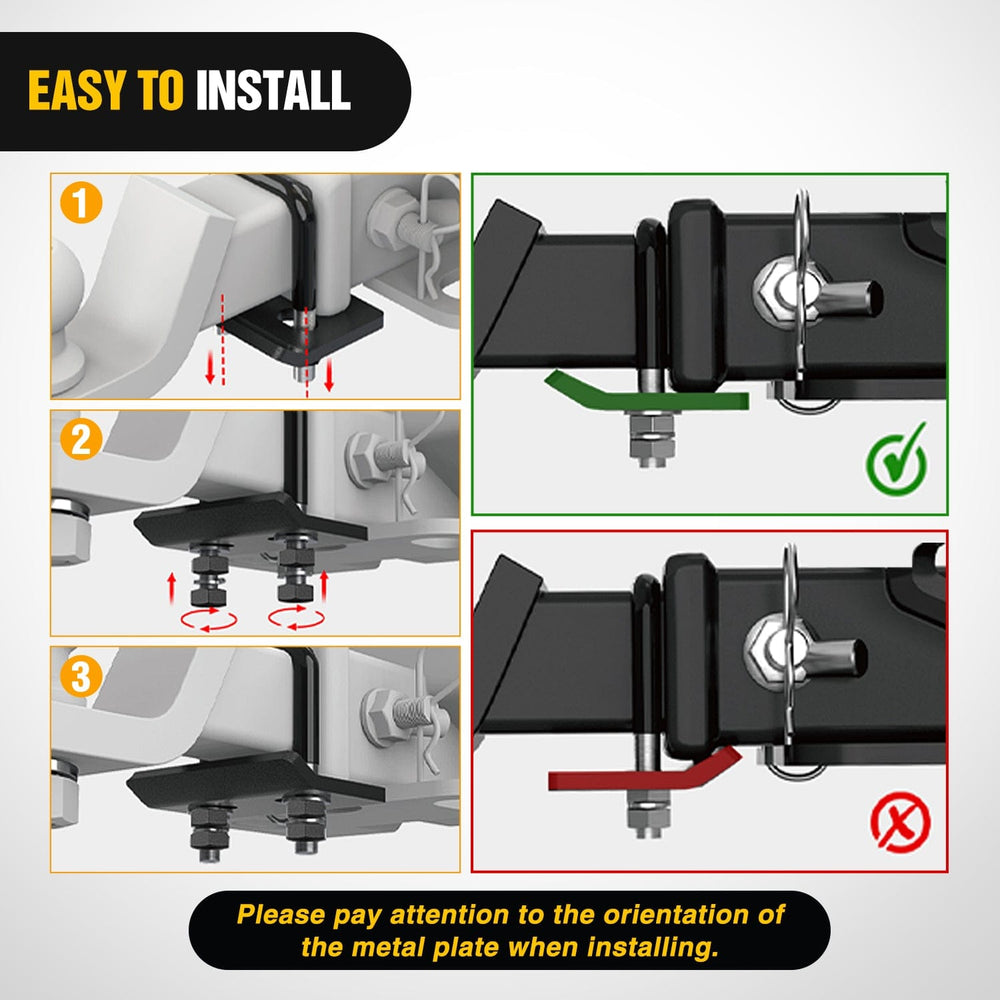 EASY TO INSTALL

1

2

3

Please pay attention to the orientation of the metal plate when installing.