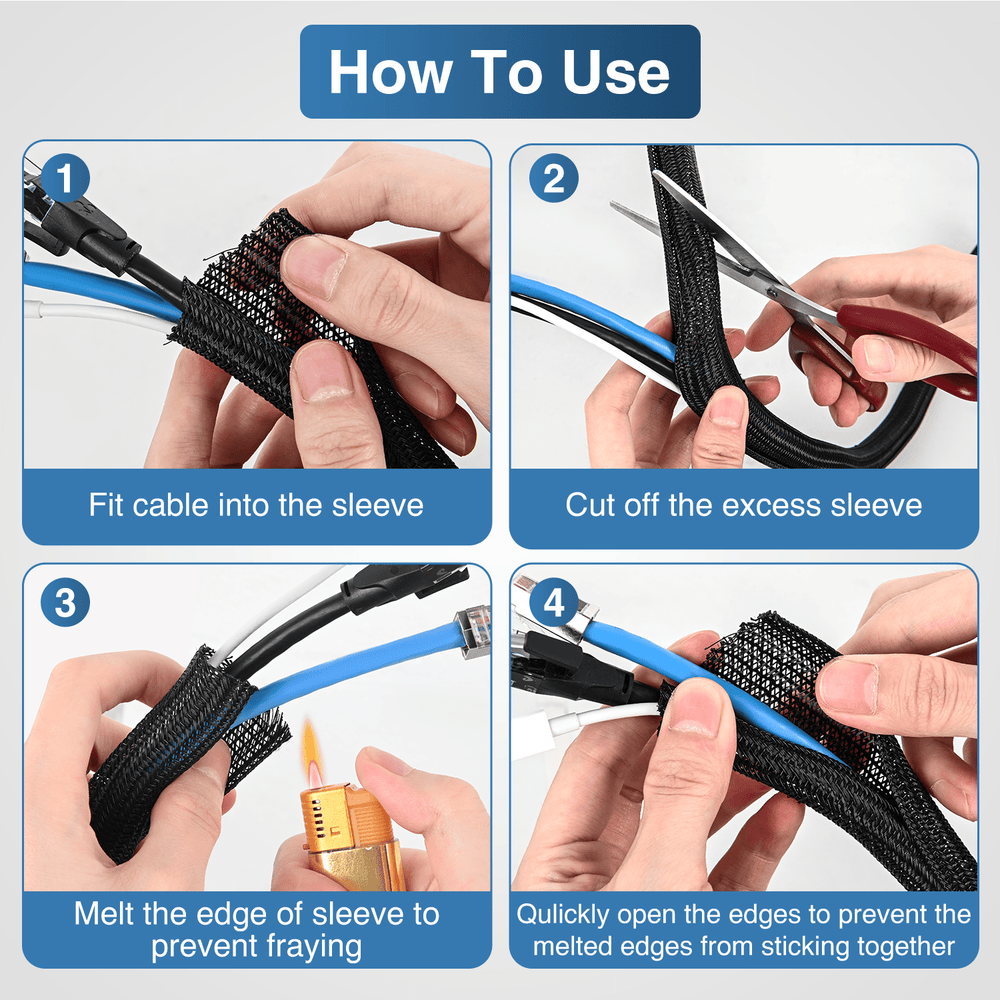 How To Use

1

Fit cable into the sleeve

2

Cut off the excess sleeve

3

Melt the edge of sleeve to prevent fraying

4

Qulickly open the edges to prevent the melted edges from sticking together