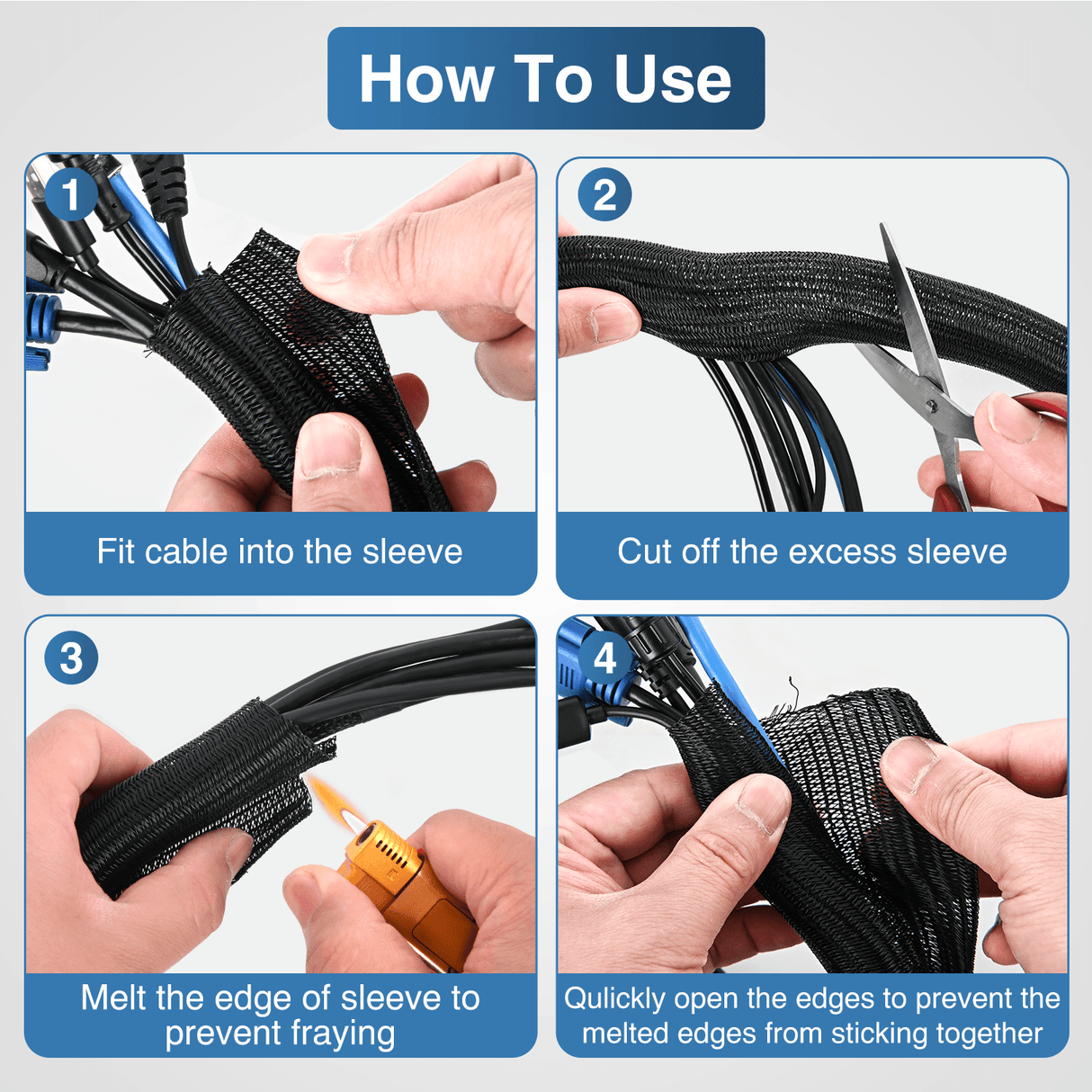 How To Use

1

Fit cable into the sleeve

2

Cut off the excess sleeve

3

Melt the edge of sleeve to prevent fraying

4

Qulickly open the edges to prevent the melted edges from sticking together