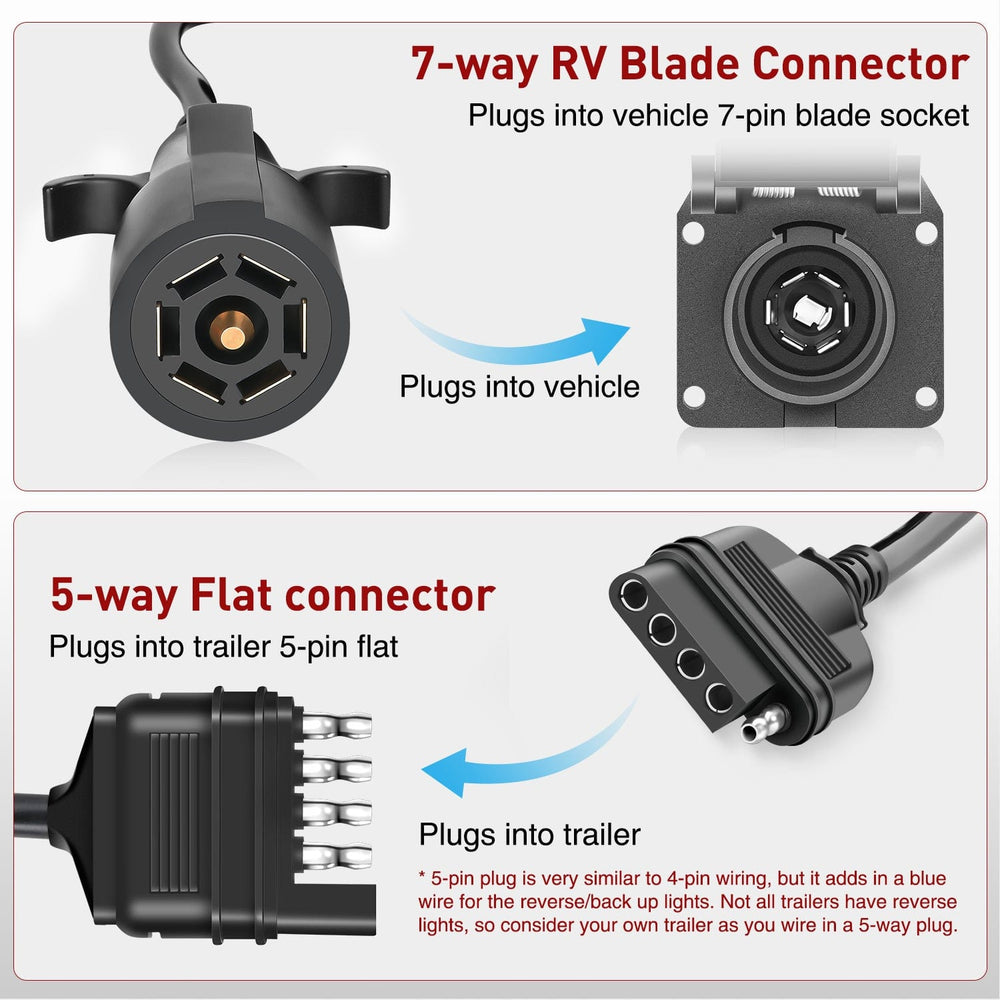 7-way RV Blade Connector
Plugs into vehicle 7-pin blade socket

Plugs into vehicle

5-way Flat connector
Plugs into trailer 5-pin flat

Plugs into trailer

* 5-pin plug is very similar to 4-pin wiring, but it adds in a blue wire for the reverse/back up lights. Not all trailers have reverse lights, so consider your own trailer as you wire in a 5-way plug.