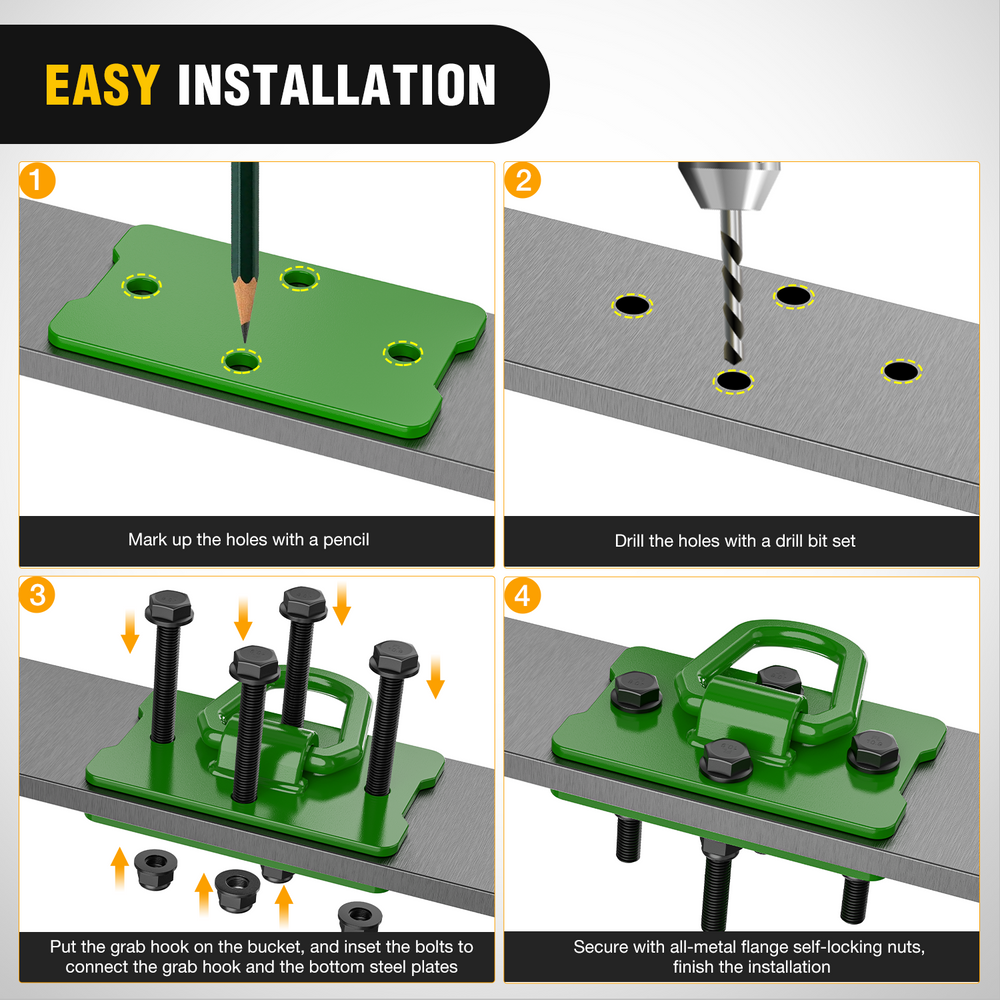 EASY INSTALLATION

1

Mark up the holes with a pencil

2

Drill the holes with a drill bit set

3

Put the grab hook on the bucket, and inset the bolts to connect the grab hook and the bottom steel plates

4

Secure with all-metal flange self-locking nuts, finish the installation