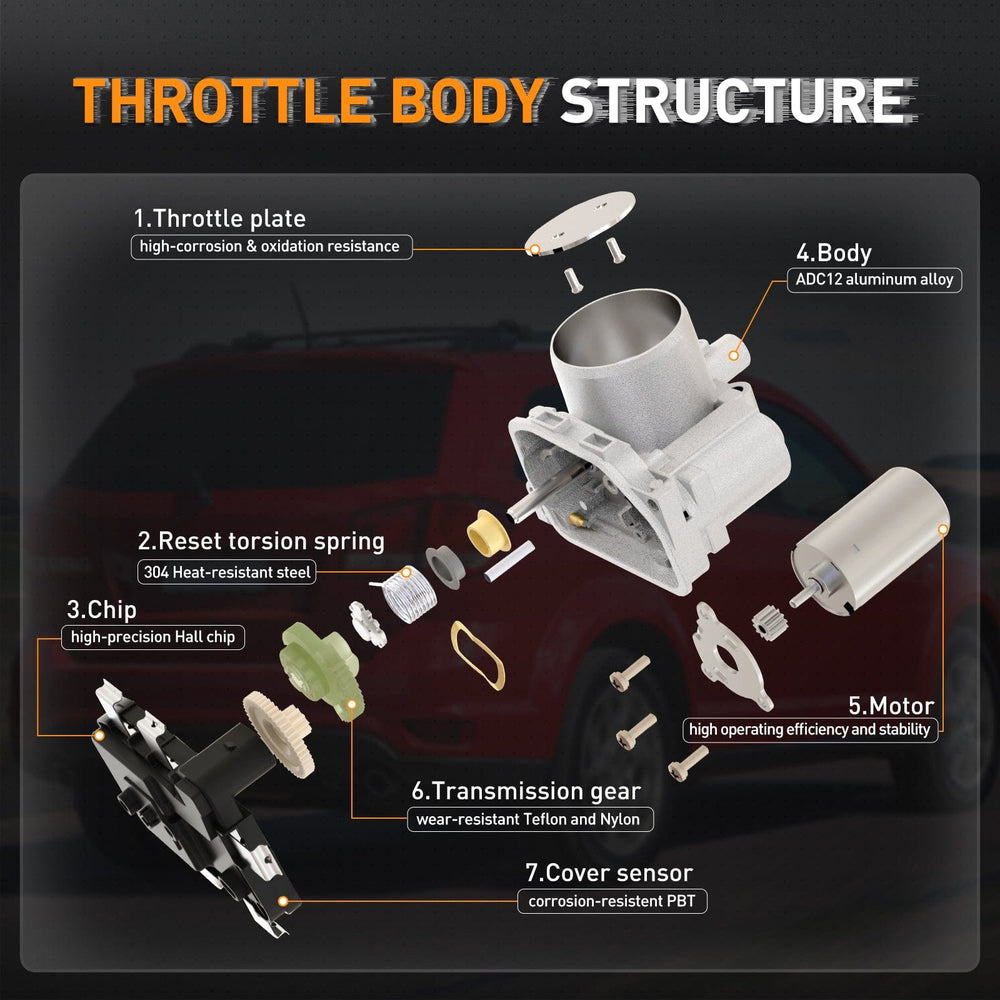 THROTTLE BODY STRUCTURE

1.Throttle plate
high-corrosion & oxidation resistance

4.Body
ADC12 aluminum alloy

2.Reset torsion spring
304 Heat-resistant steel

3.Chip
high-precision Hall chip

5.Motor
high operating efficiency and stability

6.Transmission gear
wear-resistant Teflon and Nylon

7.Cover sensor
corrosion-resistent PBT