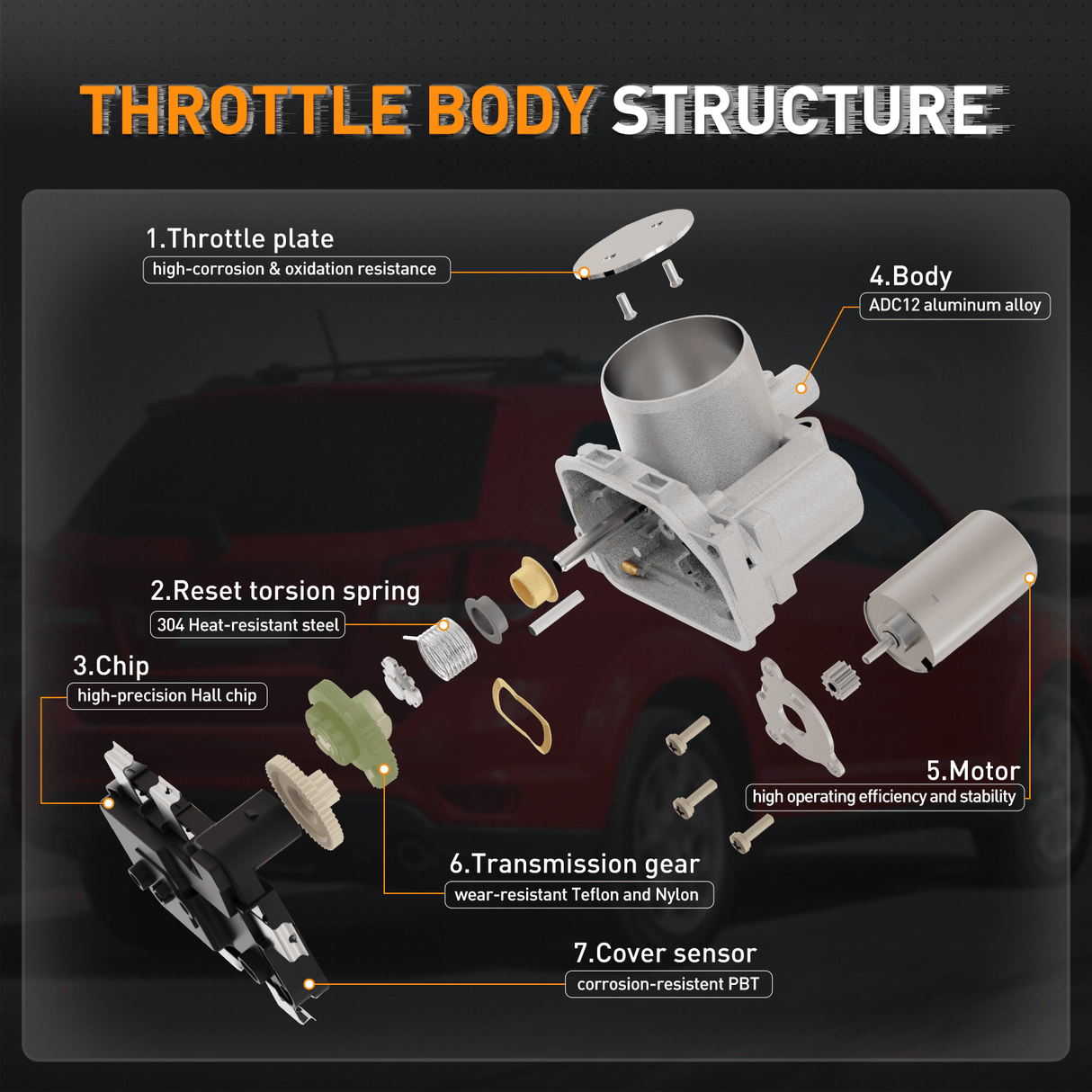 THROTTLE BODY STRUCTURE

1.Throttle plate
high-corrosion & oxidation resistance

4.Body
ADC12 aluminum alloy

2.Reset torsion spring
304 Heat-resistant steel

3.Chip
high-precision Hall chip

5.Motor
high operating efficiency and stability

6.Transmission gear
wear-resistant Teflon and Nylon

7.Cover sensor
corrosion-resistent PBT