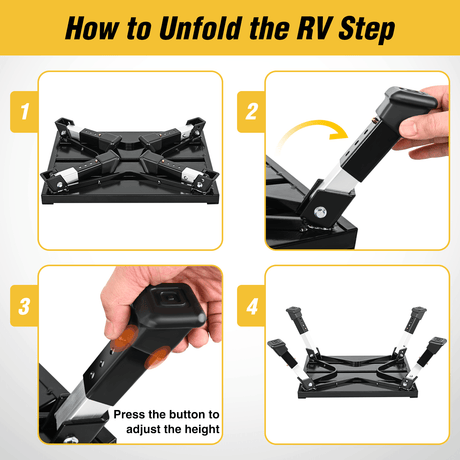 How to Unfold the RV Step

1

2

3

Press the button to adjust the height

4