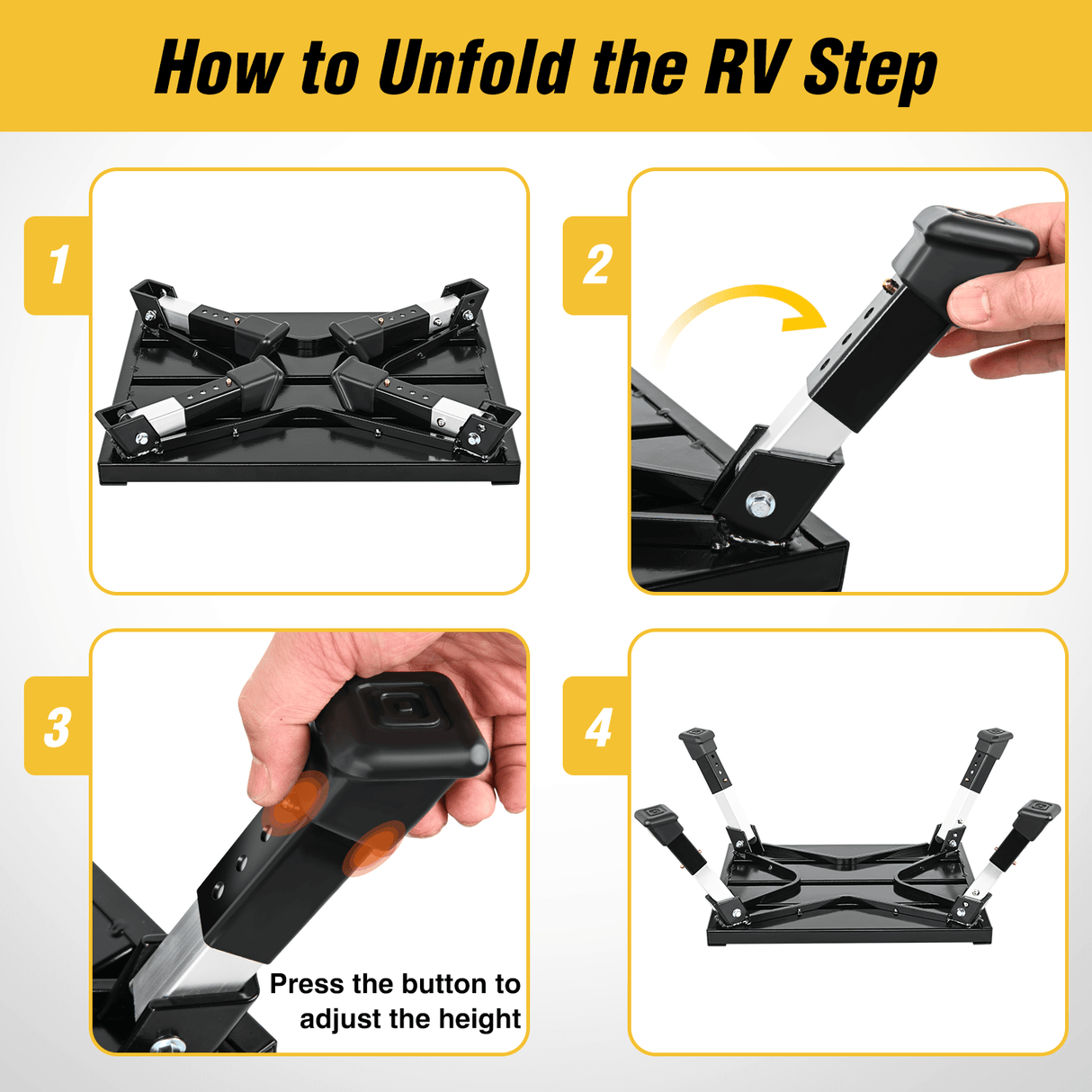 How to Unfold the RV Step

1

2

3

Press the button to adjust the height

4