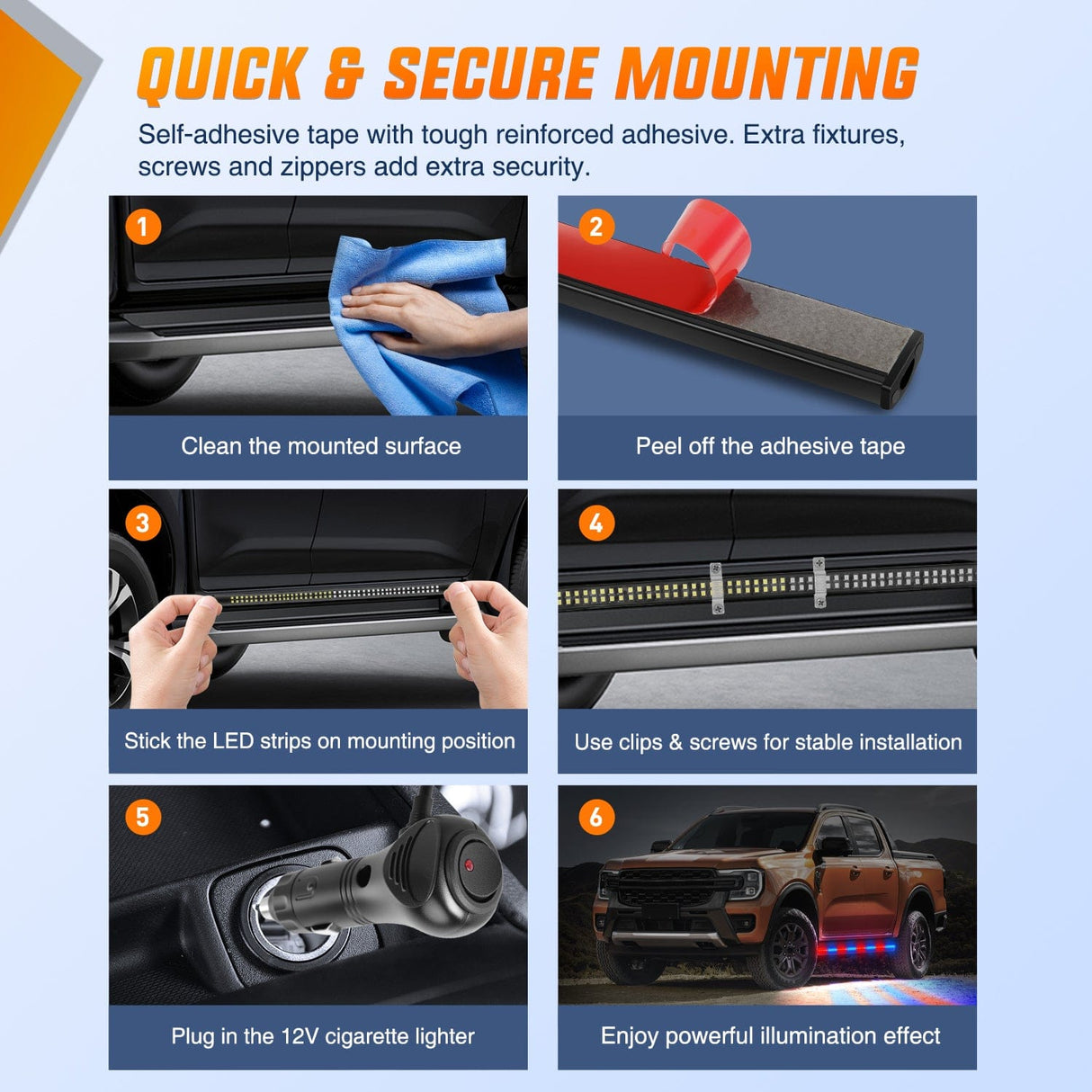 QUICK & SECURE MOUNTING

Self-adhesive tape with tough reinforced adhesive. Extra fixtures, screws and zippers add extra security.

1

Clean the mounted surface

2

Peel off the adhesive tape

3

Stick the LED strips on mounting position

4

Use clips & screws for stable installation

5

Plug in the 12V cigarette lighter

6

Enjoy powerful illumination effect