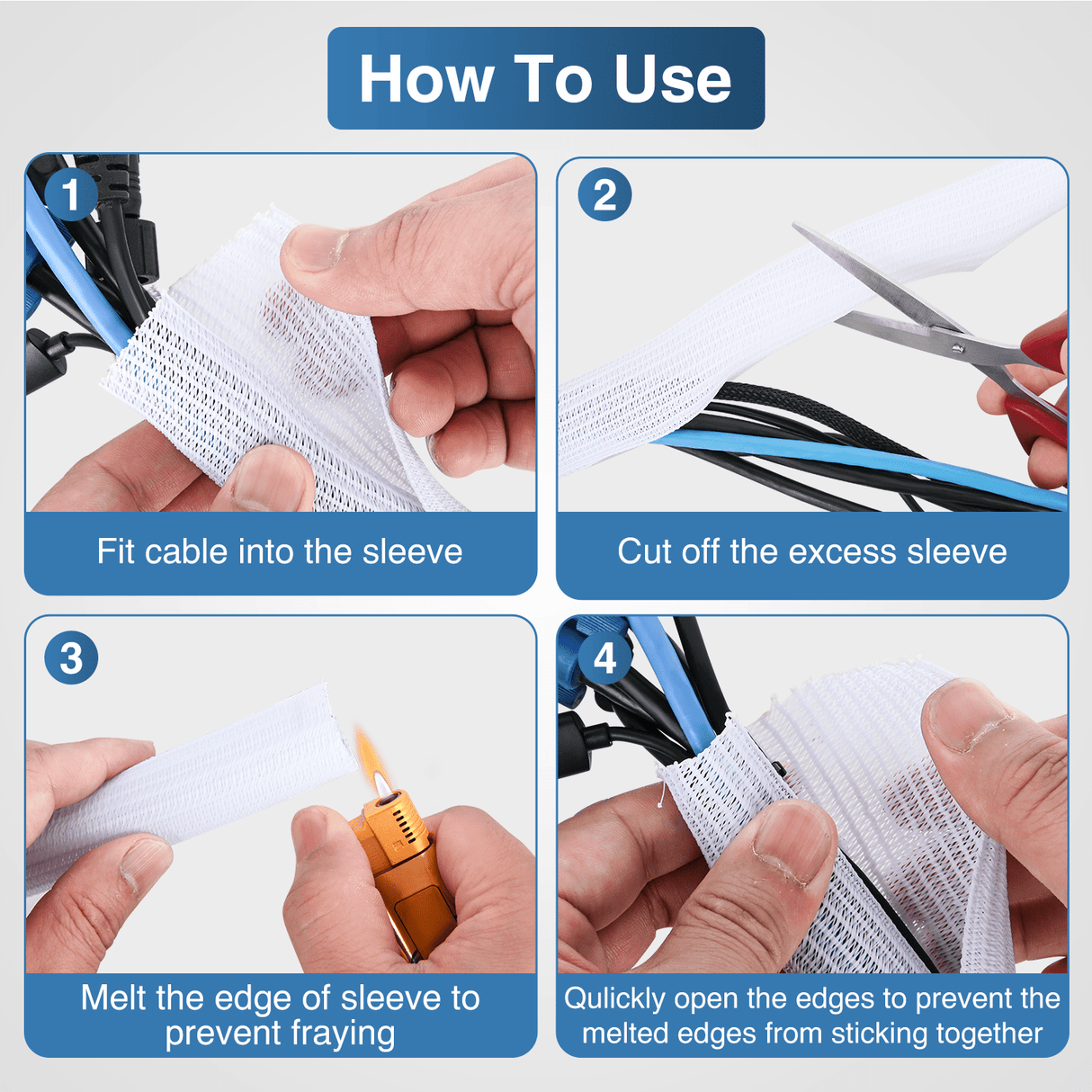 How To Use

1

Fit cable into the sleeve

2

Cut off the excess sleeve

3

Melt the edge of sleeve to prevent fraying

4

Qulickly open the edges to prevent the melted edges from sticking together