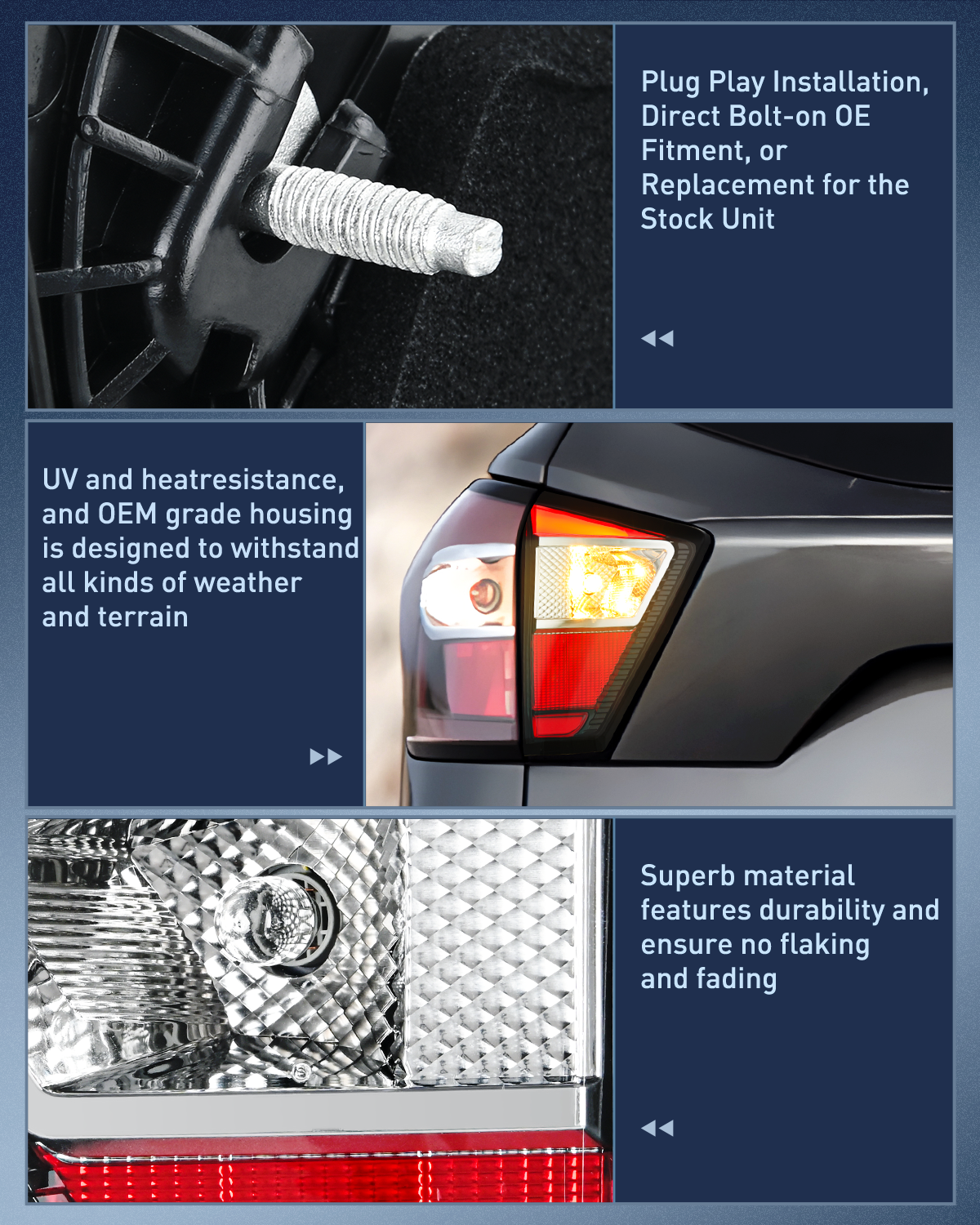 Plug Play Installation, Direct Bolt-on OE Fitment, or Replacement for the Stock Unit

UV and heatresistance, and OEM grade housing is designed to withstand all kinds of weather and terrain

Superb material features durability and ensure no flaking and fading