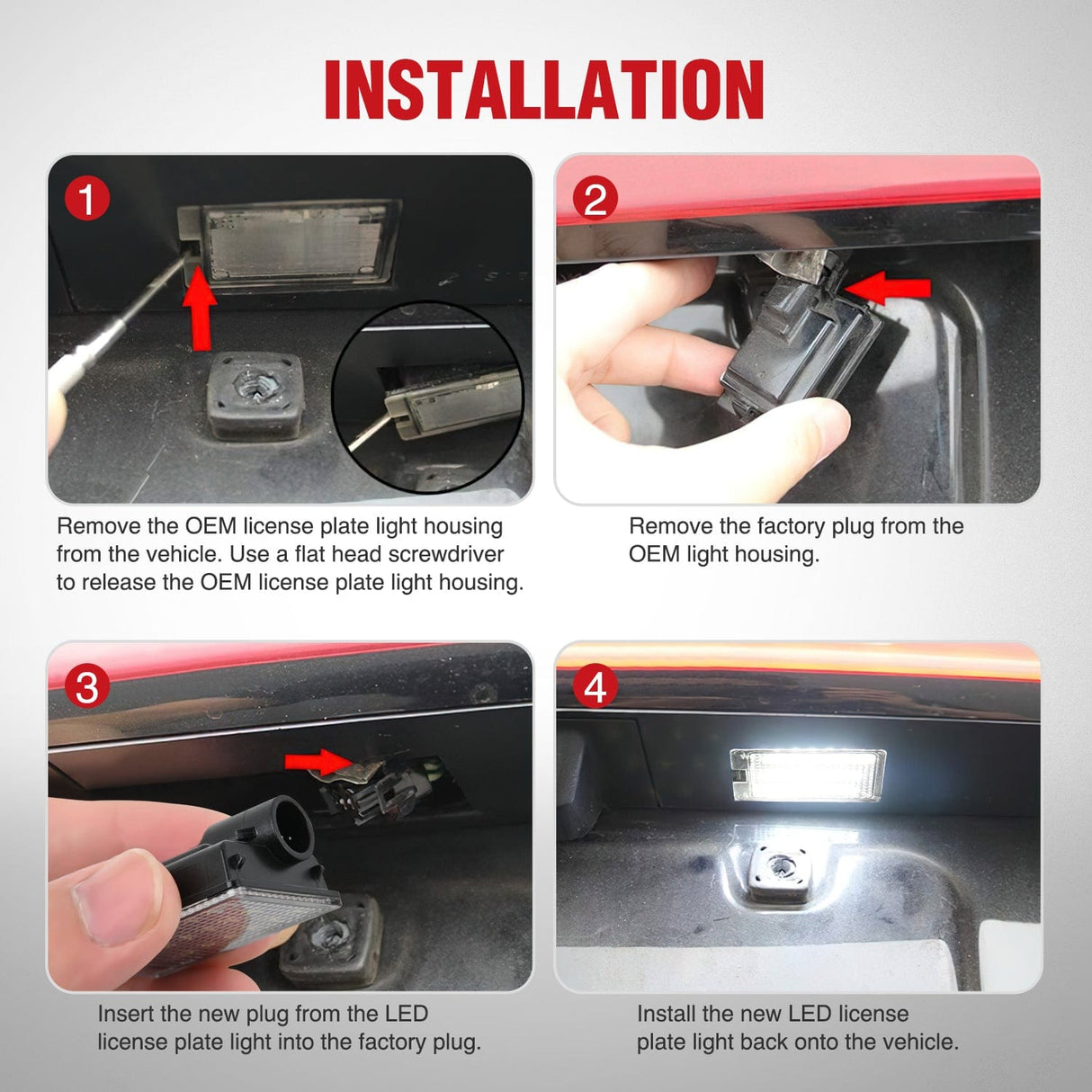 INSTALLATION

1

Remove the OEM license plate light housing from the vehicle. Use a flat head screwdriver to release the OEM license plate light housing.

2

Remove the factory plug from the OEM light housing.

3

Insert the new plug from the LED license plate light into the factory plug.

4

Install the new LED license plate light back onto the vehicle.