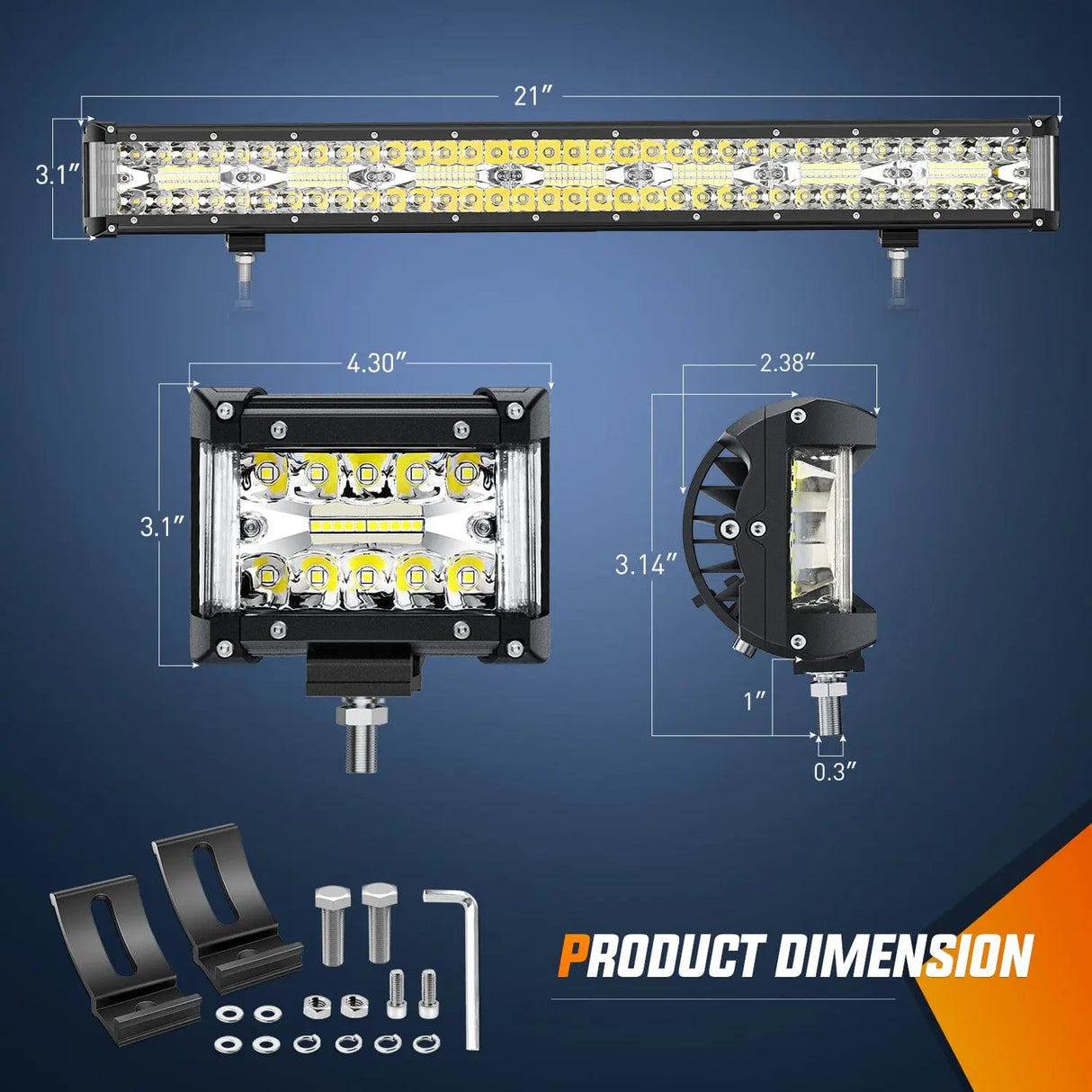 21″

3.1″

4.30″

3.1″

2.38″

3.14″

1″

0.3″

PRODUCT DIMENSION