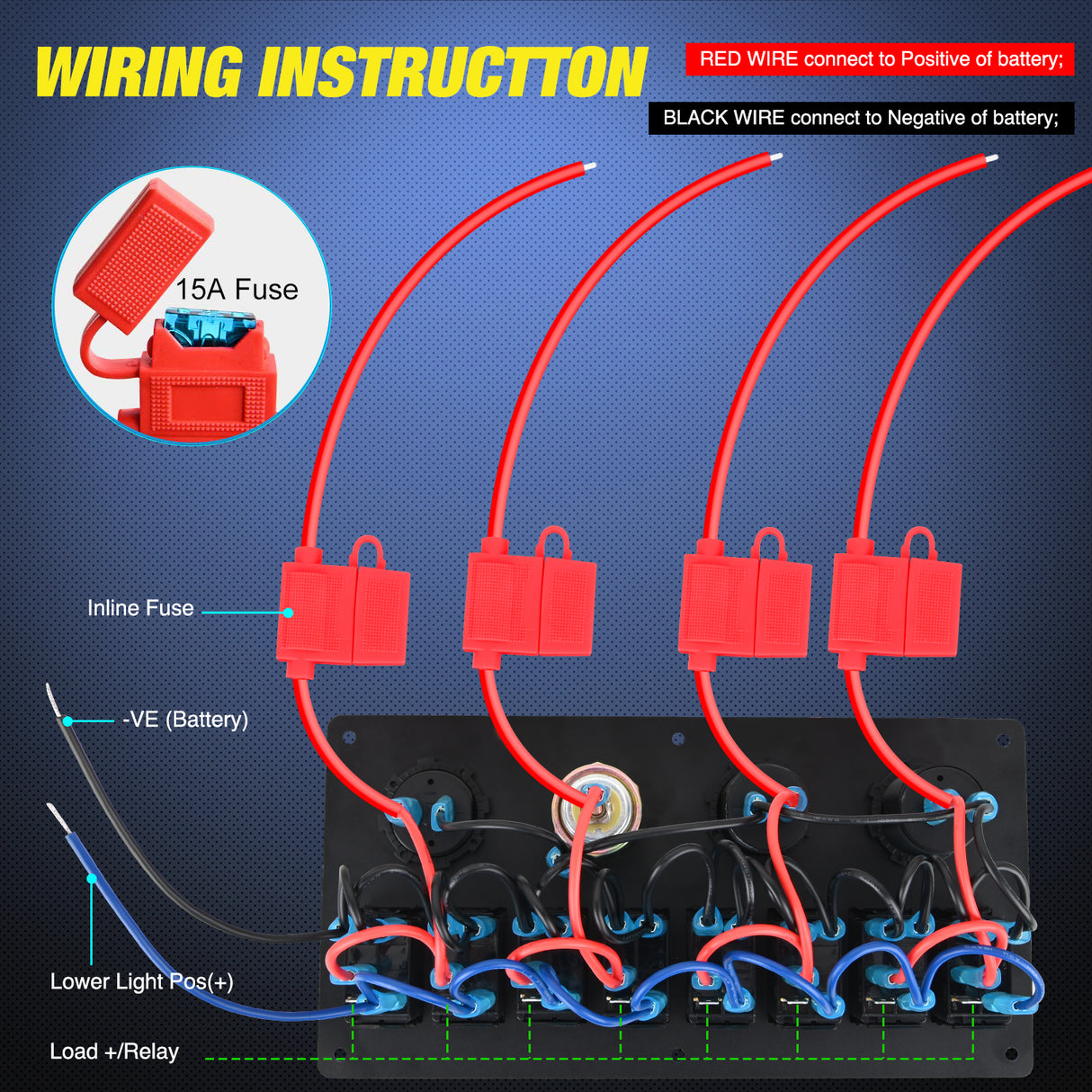 WIRING INSTRUCTTON

RED WIRE connect to Positive of battery;

BLACK WIRE connect to Negative of battery;

15A Fuse

Inline Fuse

-VE (Battery)

Lower Light Pos(+)

Load +/Relay