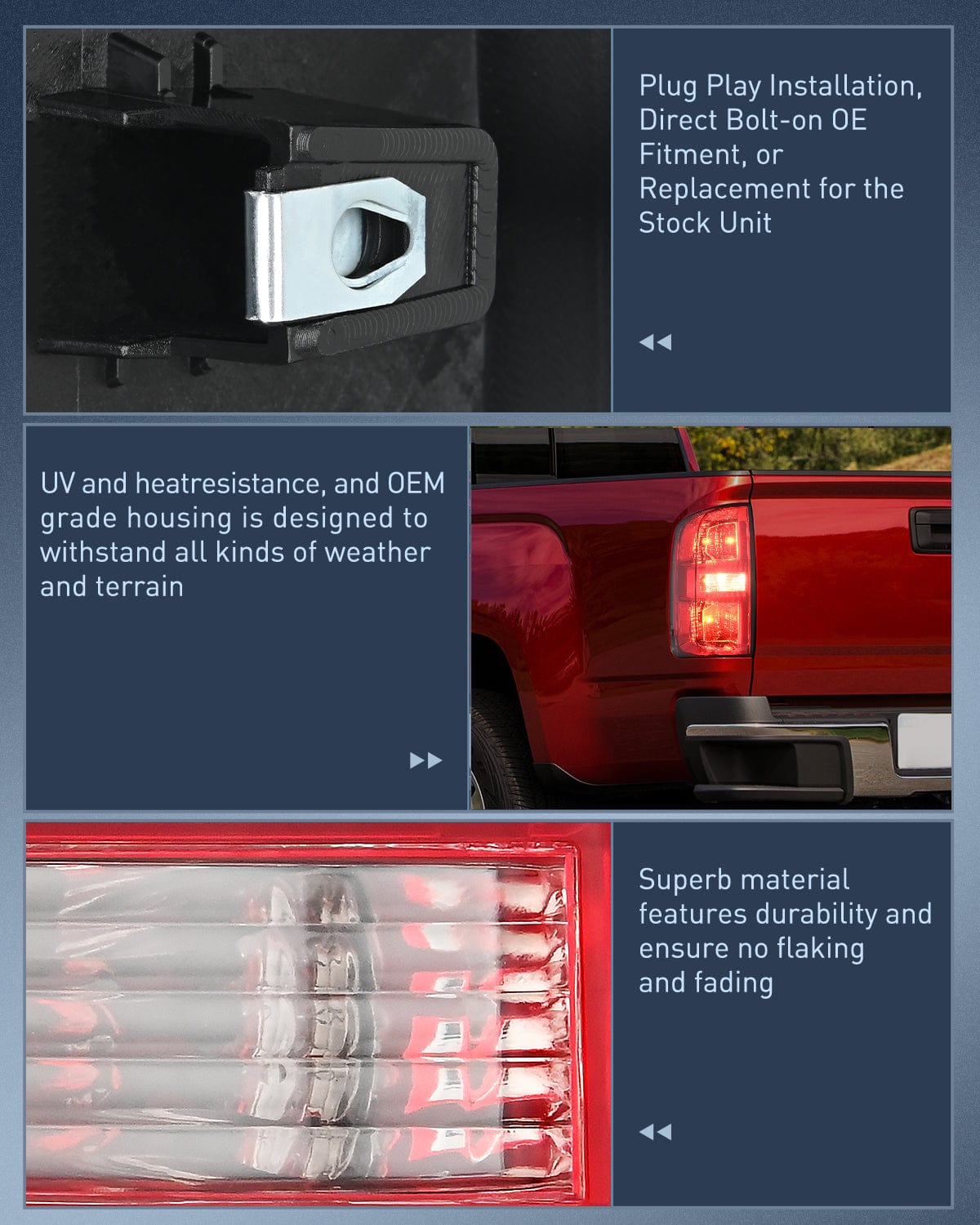 Plug Play Installation, Direct Bolt-on OE Fitment, or Replacement for the Stock Unit

UV and heatresistance, and OEM grade housing is designed to withstand all kinds of weather and terrain

Superb material features durability and ensure no flaking and fading