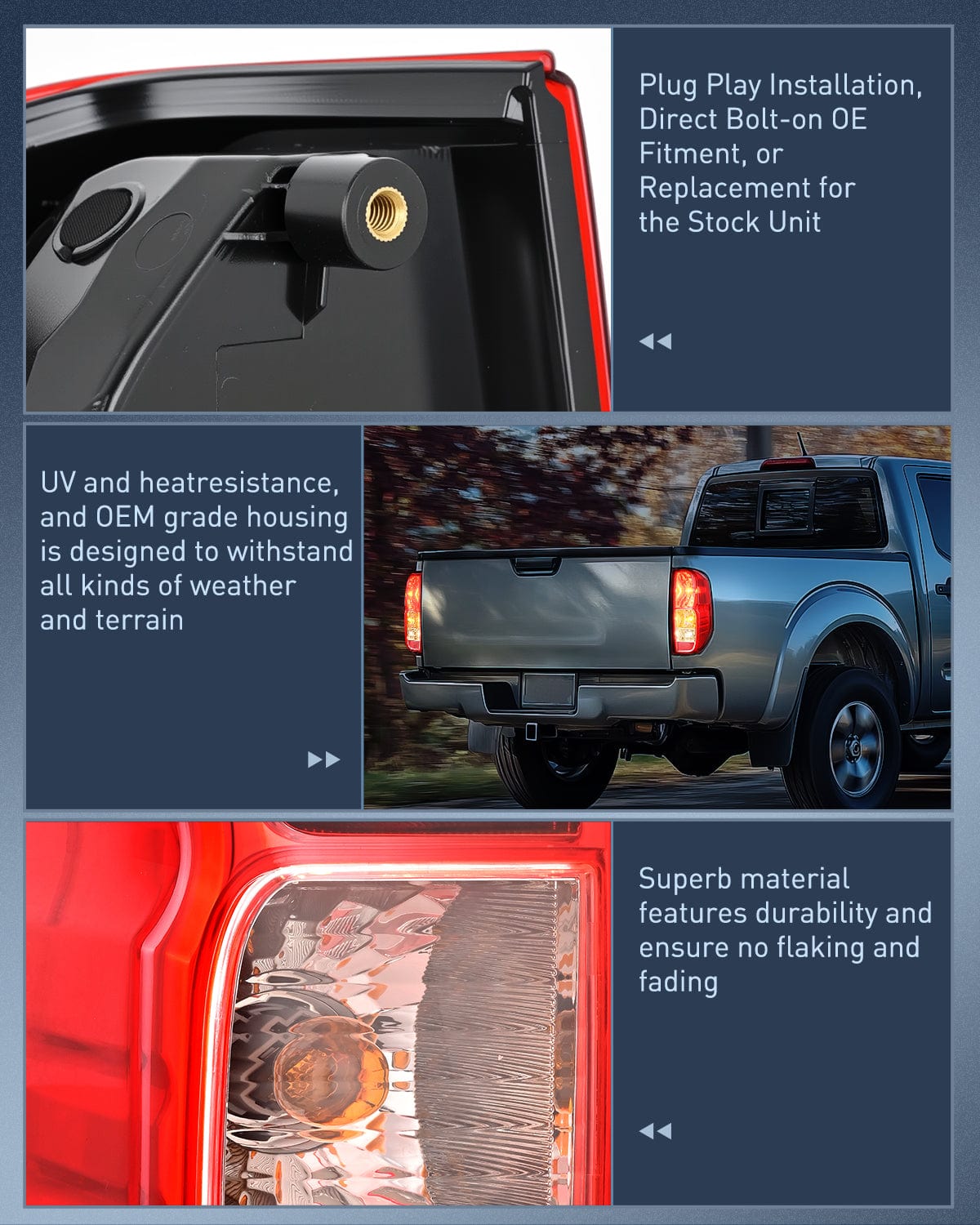 Plug Play Installation, Direct Bolt-on OE Fitment, or Replacement for the Stock Unit

UV and heatresistance, and OEM grade housing is designed to withstand all kinds of weather and terrain

Superb material features durability and ensure no flaking and fading