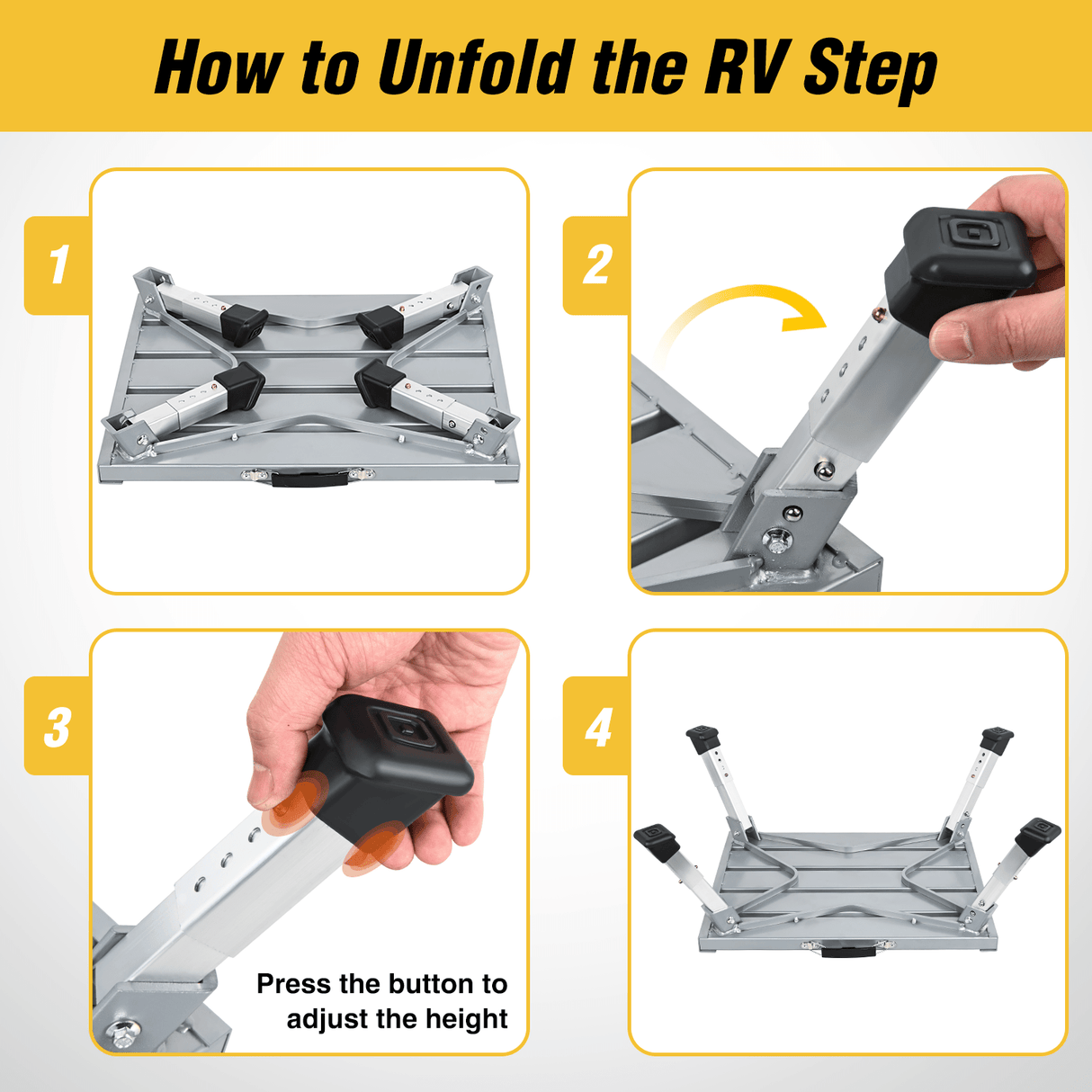 How to Unfold the RV Step

1

2

3

Press the button to adjust the height

4