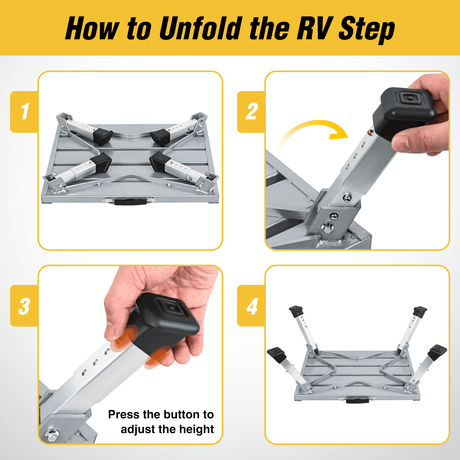 How to Unfold the RV Step

1

2

3

Press the button to adjust the height

4