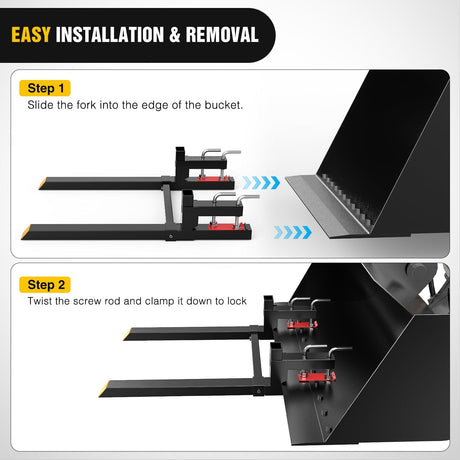 EASY INSTALLATION & REMOVAL

Step 1
Slide the fork into the edge of the bucket.

Step 2
Twist the screw rod and clamp it down to lock