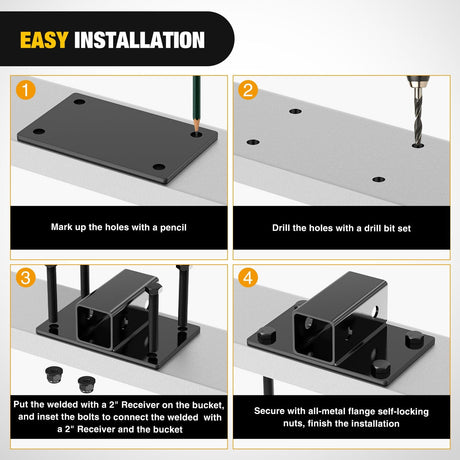 EASY INSTALLATION

1

Mark up the holes with a pencil

2

Drill the holes with a drill bit set

3

Put the welded with a 2" Receiver on the bucket, and inset the bolts to connect the welded with a 2" Receiver and the bucket

4

Secure with all-metal flange self-locking nuts, finish the installation